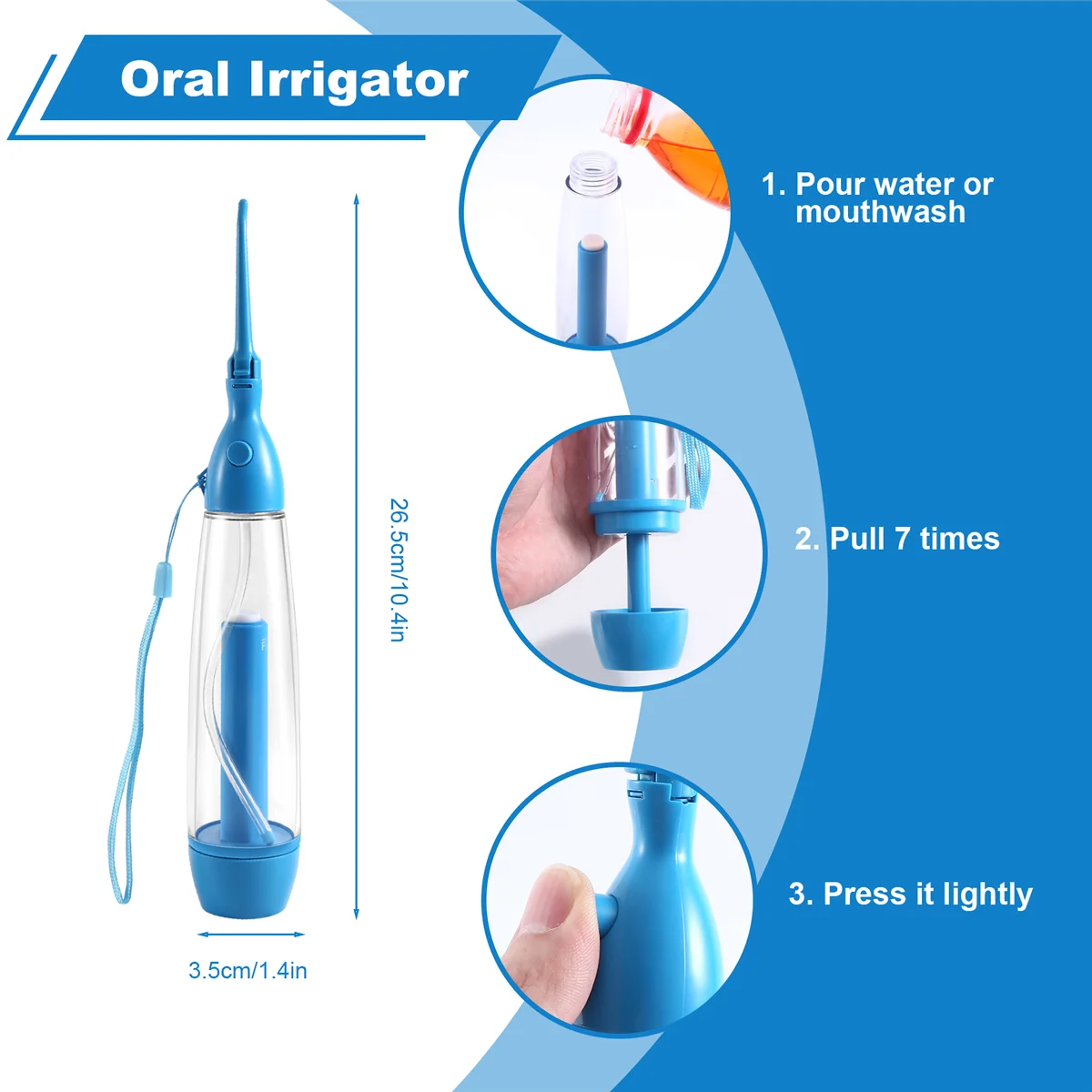 Oral Irrigator

26.5cm/10.4in

3.5cm/1.4in

1. Pour water or mouthwash

2. Pull 7 times

3. Press it lightly