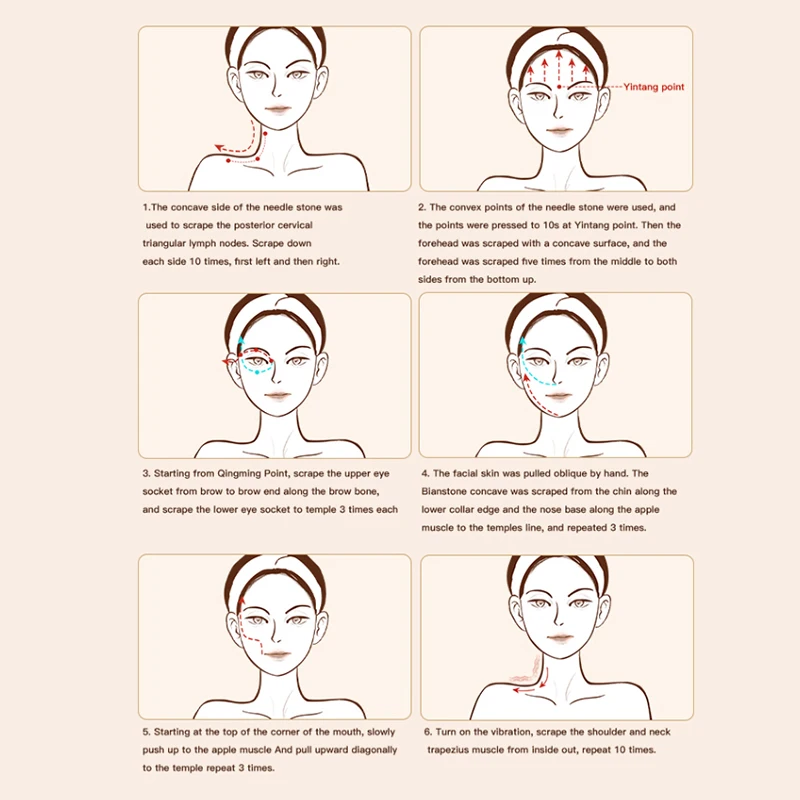 1.The concave side of the needle stone was used to scrape the posterior cervical triangular lymph nodes. Scrape down each side 10 times, first left and then right.

Yintang point

2. The convex points of the needle stone were used, and the points were pressed to 10s at Yintang point. Then the forehead was scraped with a concave surface, and the forehead was scraped five times from the middle to both sides from the bottom up.

3. Starting from Qingming Point, scrape the upper eye socket from brow to brow end along the brow bone, and scrape the lower eye socket to temple 3 times each

4. The facial skin was pulled oblique by hand. The Bianstone concave was scraped from the chin along the lower collar edge and the nose base along the apple muscle to the temples line, and repeated 3 times.

5. Starting at the top of the corner of the mouth, slowly push up to the apple muscle And pull upward diagonally to the temple repeat 3 times.

6. Turn on the vibration, scrape the shoulder and neck trapezius muscle from inside out, repeat 10 times.