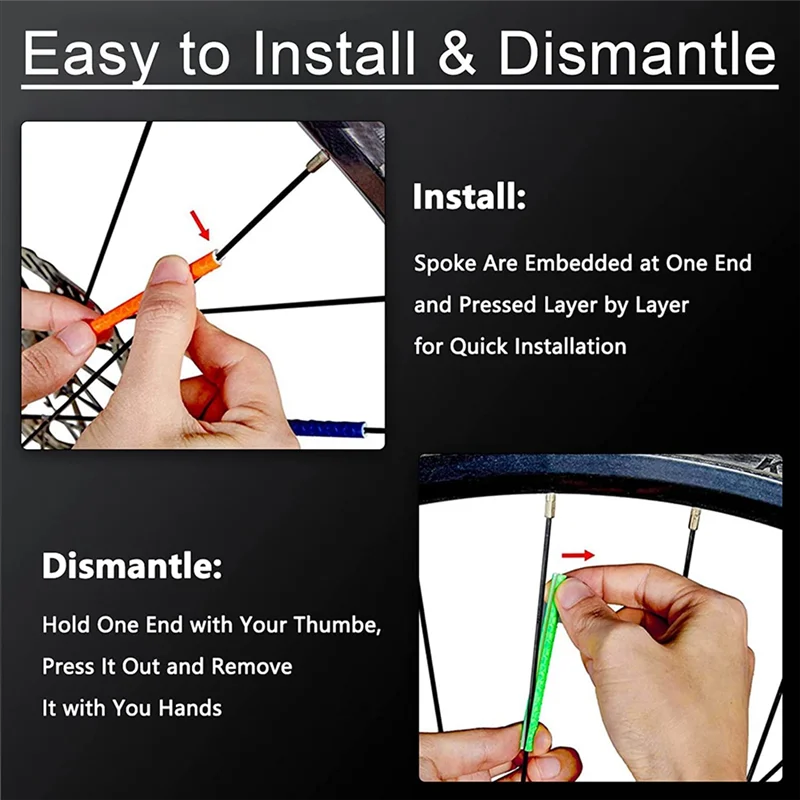 Easy to Install & Dismantle

Install:

Spoke Are Embedded at One End and Pressed Layer by Layer for Quick Installation

Dismantle:

Hold One End with Your Thumbe, Press It Out and Remove It with You Hands