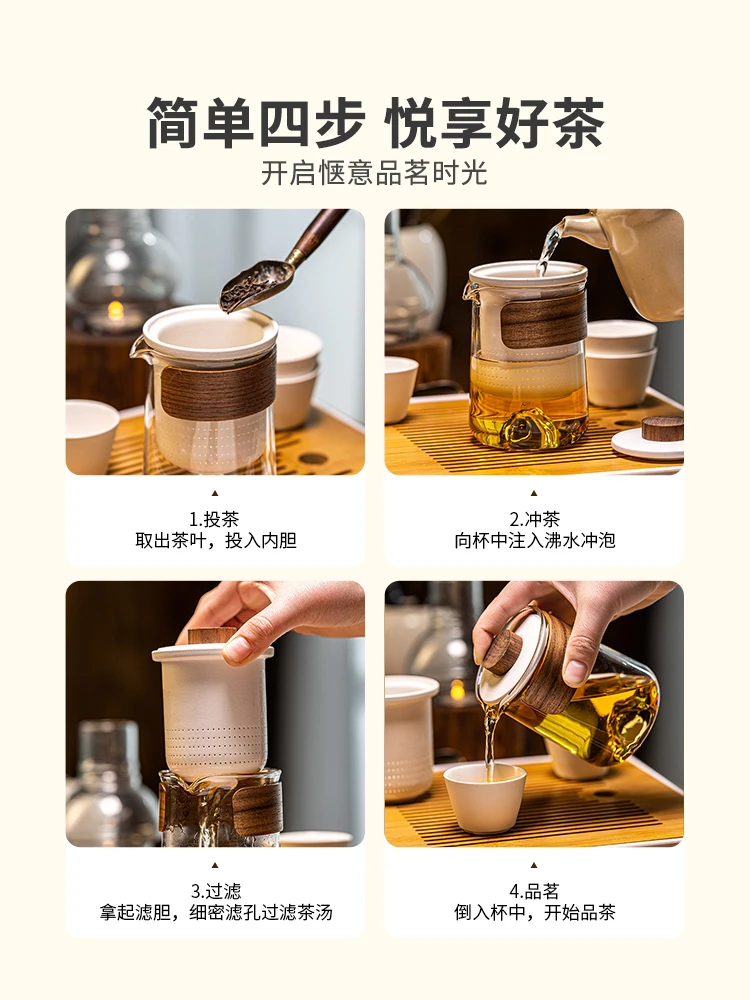 简单四步 悦享好茶

开启惬意品茗时光

1.投茶
取出茶叶，投入内胆

2.冲茶
向杯中注入沸水冲泡

3.过滤
拿起滤胆，细密滤孔过滤茶汤

4.品茗
倒入杯中，开始品茶