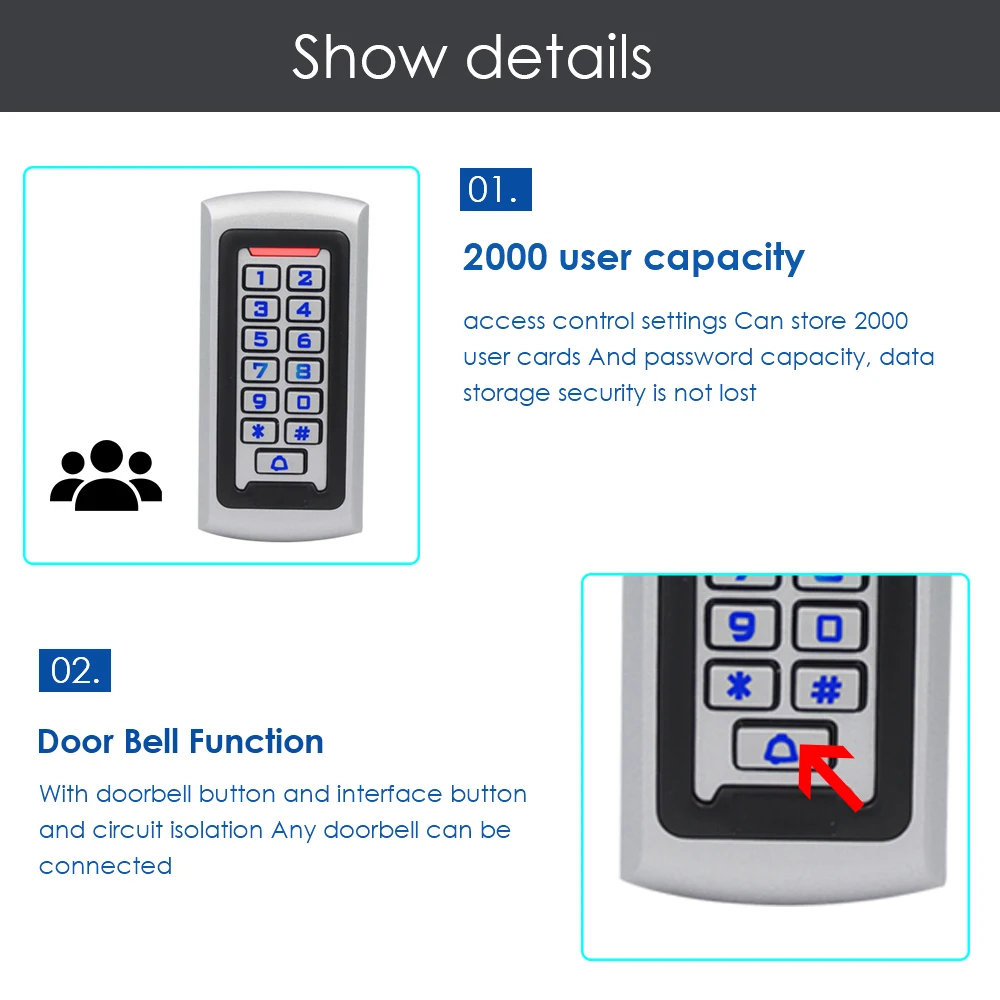 Show details

1
2
3
4
5
6
7
8
9
0
*
#

01.

2000 user capacity

access control settings Can store 2000 user cards And password capacity, data storage security is not lost

02.

Door Bell Function

With doorbell button and interface button and circuit isolation Any doorbell can be connected

9
0
*
#