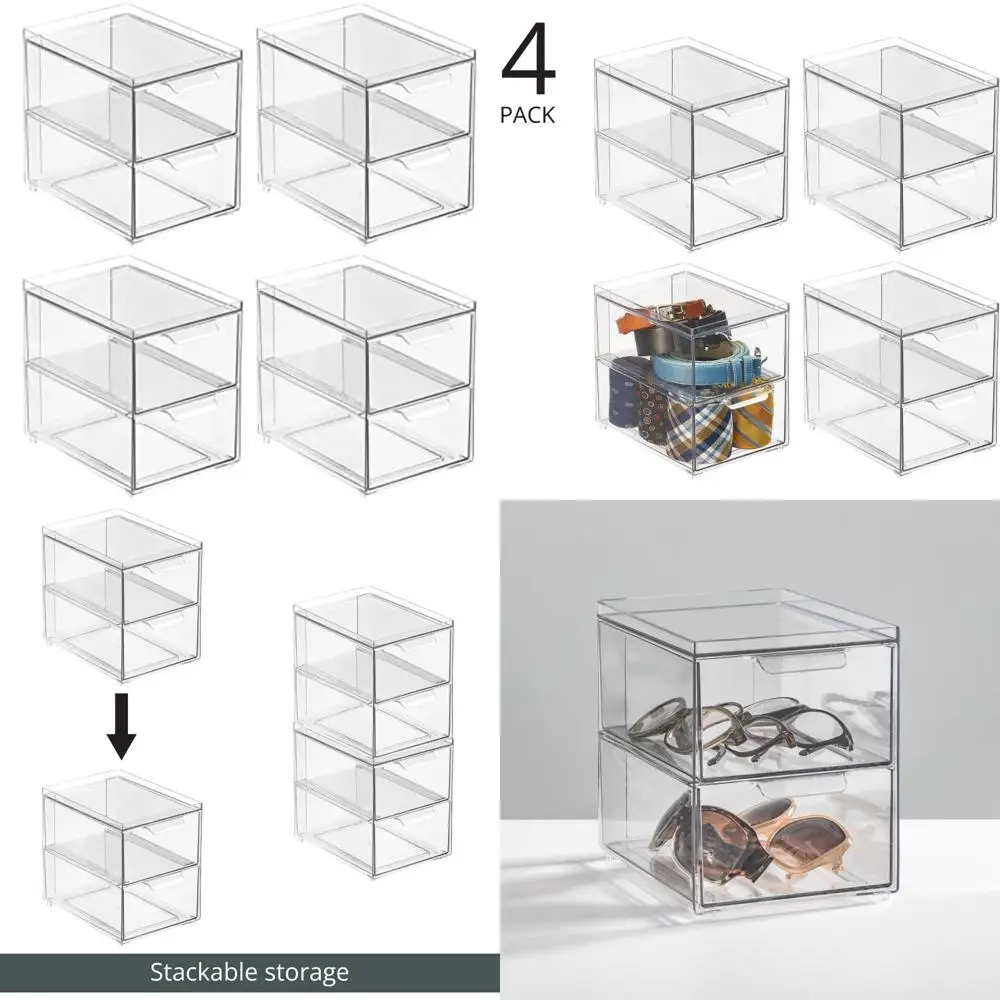 4
PACK

Stackable storage