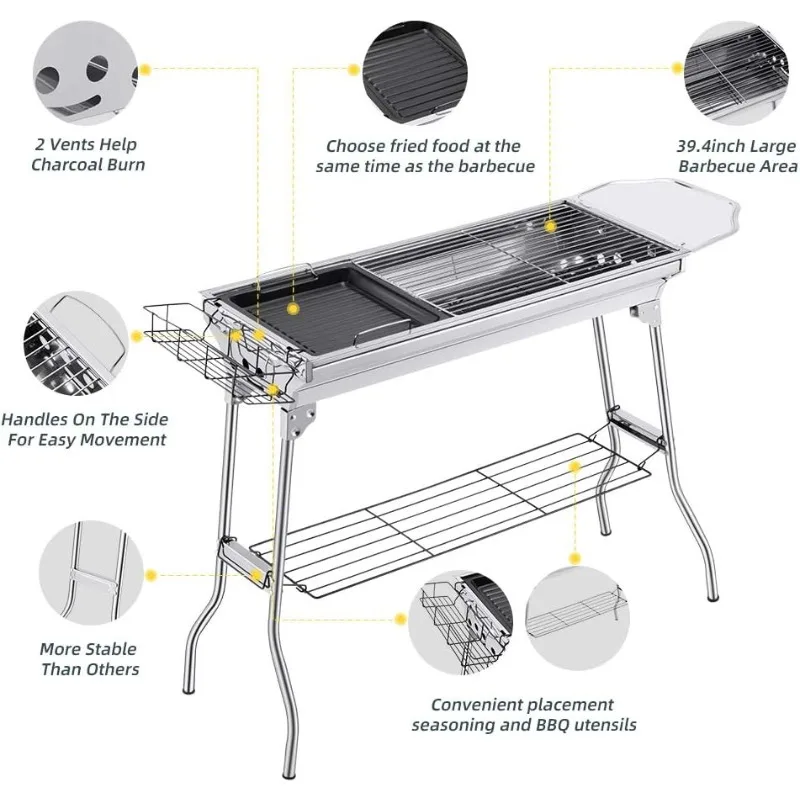 2 Vents Help Charcoal Burn

Choose fried food at the same time as the barbecue

39.4inch Large Barbecue Area

Handles On The Side For Easy Movement

More Stable Than Others

Convenient placement seasoning and BBQ utensils