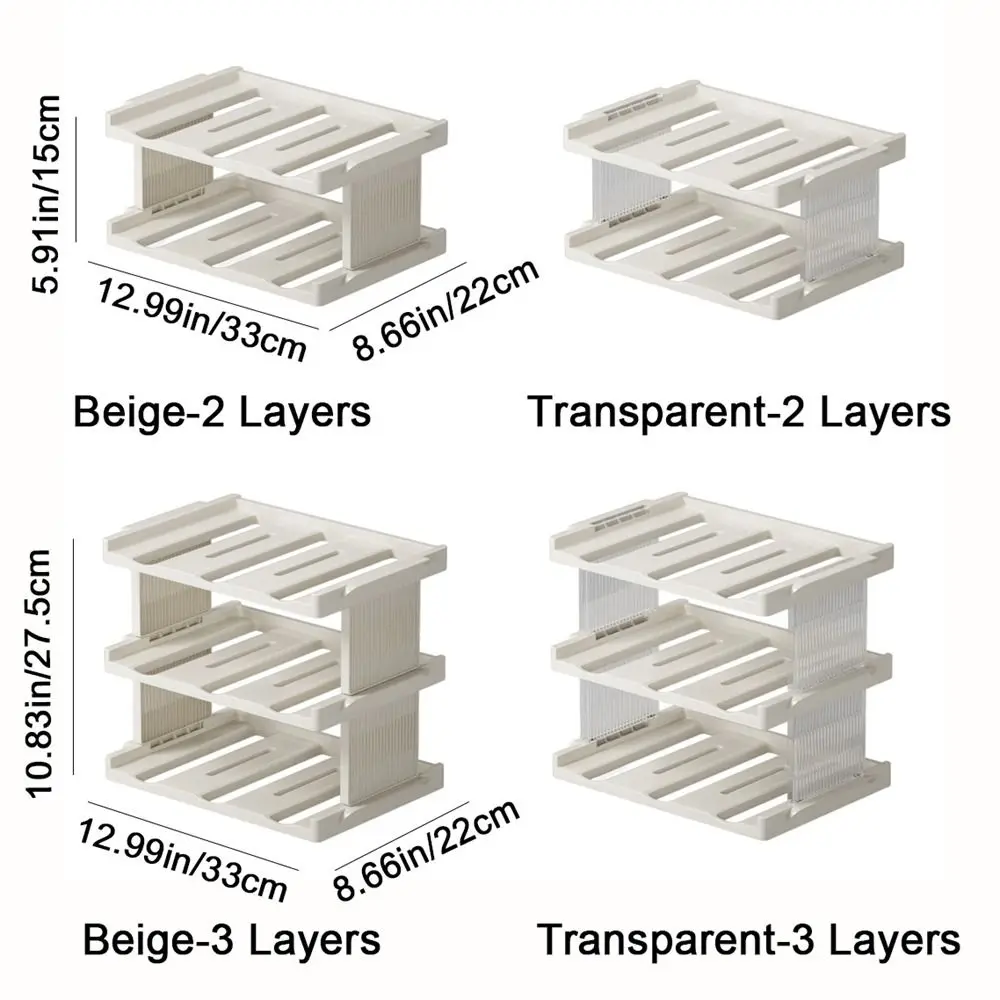 5.91in/15cm
12.99in/33cm
8.66in/22cm

Beige-2 Layers

Transparent-2 Layers

10.83in/27.5cm
12.99in/33cm
8.66in/22cm

Beige-3 Layers

Transparent-3 Layers