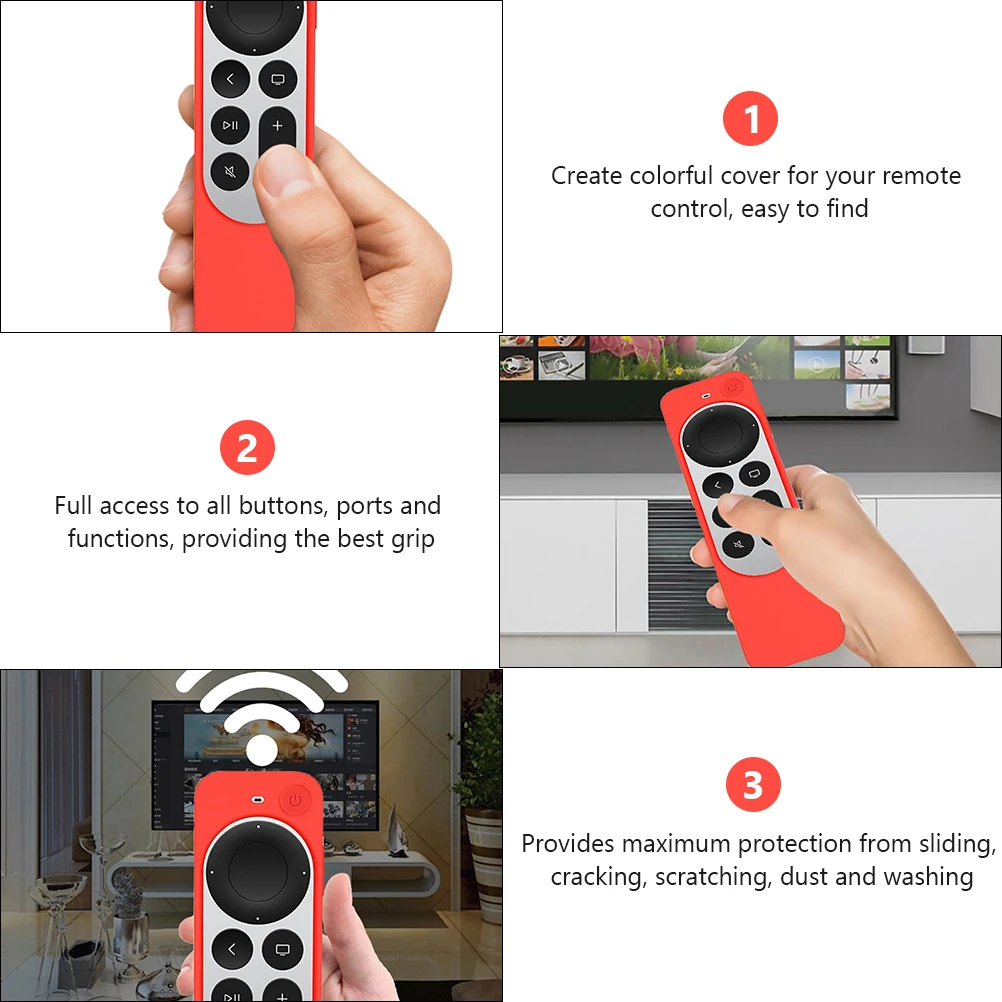 1

Create colorful cover for your remote control, easy to find

2

Full access to all buttons, ports and functions, providing the best grip

3

Provides maximum protection from sliding, cracking, scratching, dust and washing