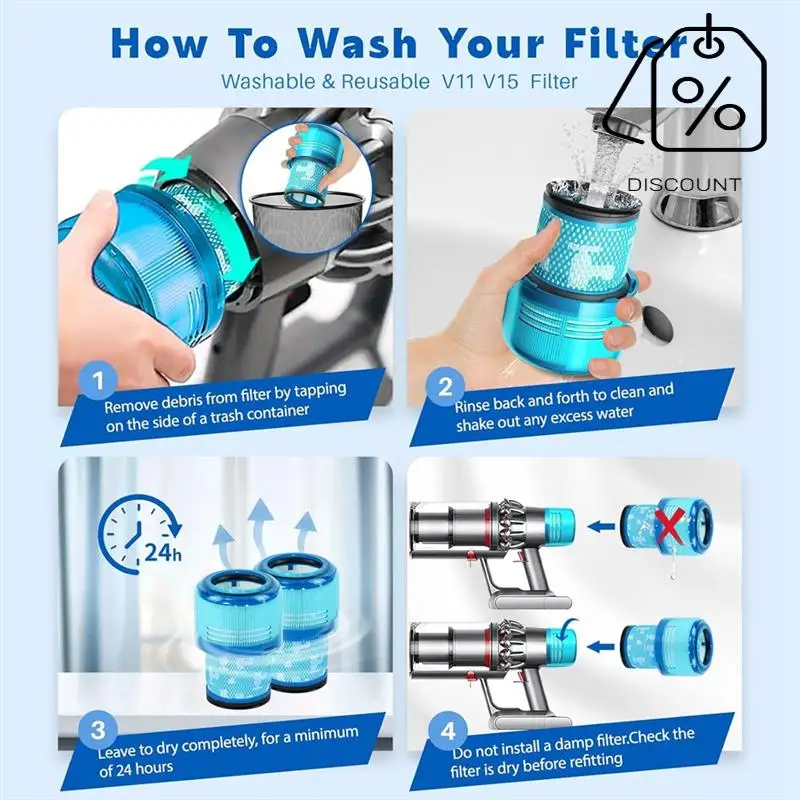 How To Wash Your Filter
Washable & Reusable V11 V15 Filter

%
DISCOUNT

1
Remove debris from filter by tapping on the side of a trash container

2
Rinse back and forth to clean and shake out any excess water

24h

3
Leave to dry completely, for a minimum of 24 hours

4
Do not install a damp filter.Check the filter is dry before refitting