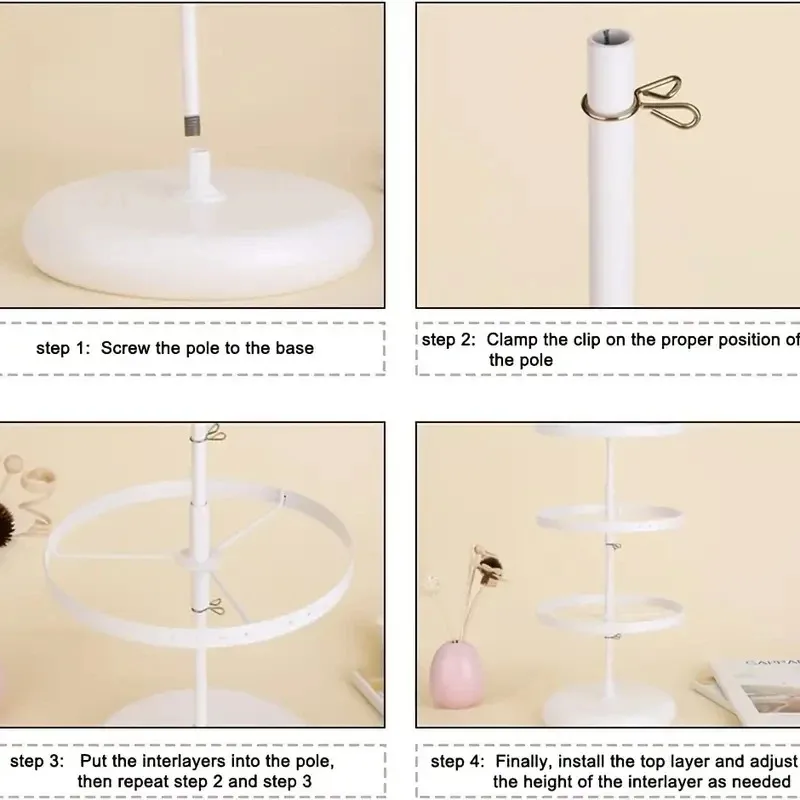 step 1: Screw the pole to the base

step 2: Clamp the clip on the proper position of the pole

step 3: Put the interlayers into the pole, then repeat step 2 and step 3

step 4: Finally, install the top layer and adjust the height of the interlayer as needed