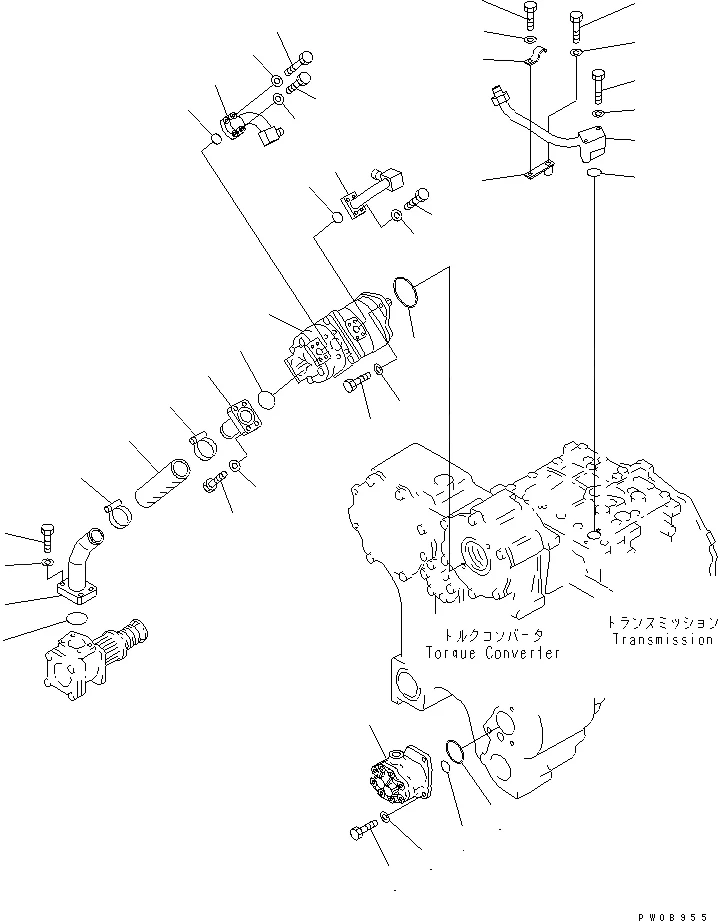 トルクコンバータ
Torque Converter

トランスミッション
Transmission

PW08955