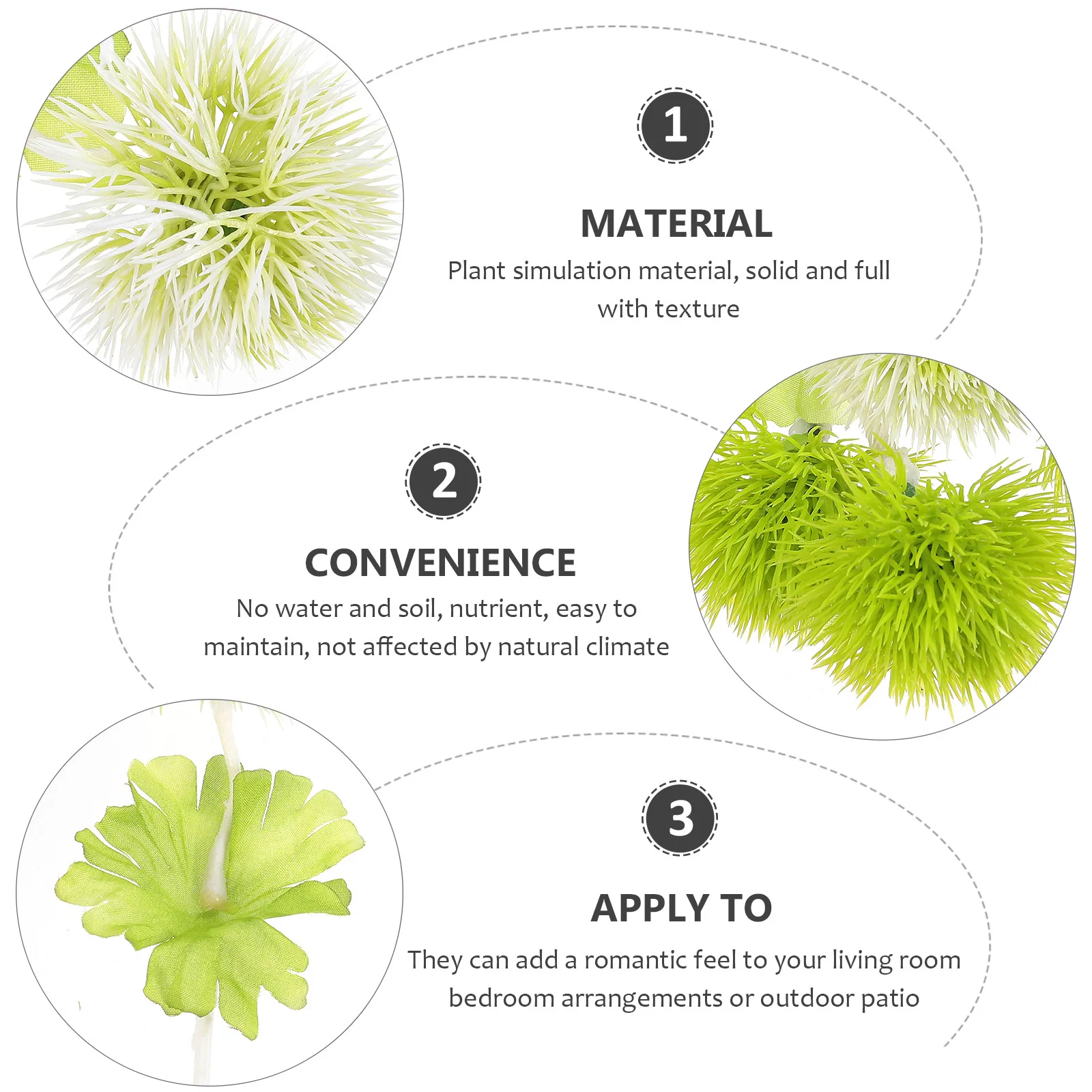 1

MATERIAL

Plant simulation material, solid and full with texture

2

CONVENIENCE

No water and soil, nutrient, easy to maintain, not affected by natural climate

3

APPLY TO

They can add a romantic feel to your living room bedroom arrangements or outdoor patio