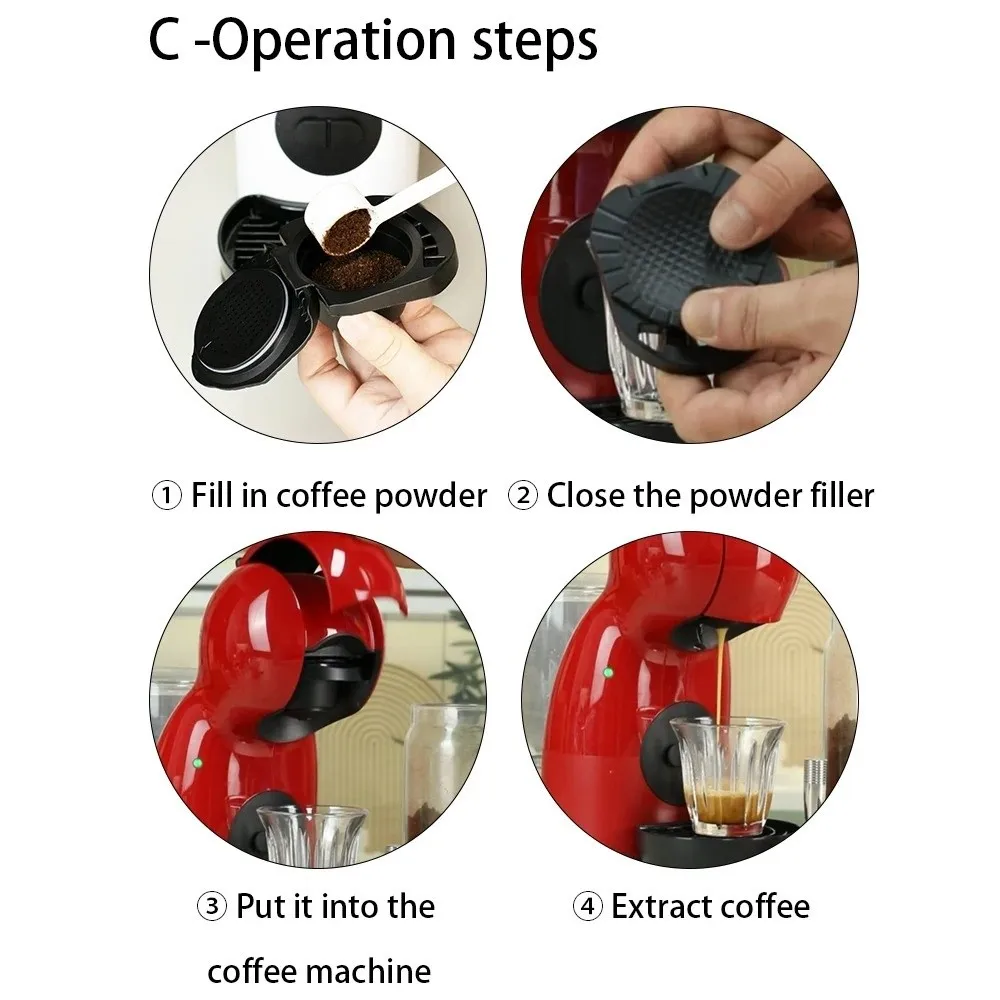 C -Operation steps

① Fill in coffee powder

② Close the powder filler

③ Put it into the coffee machine

④ Extract coffee