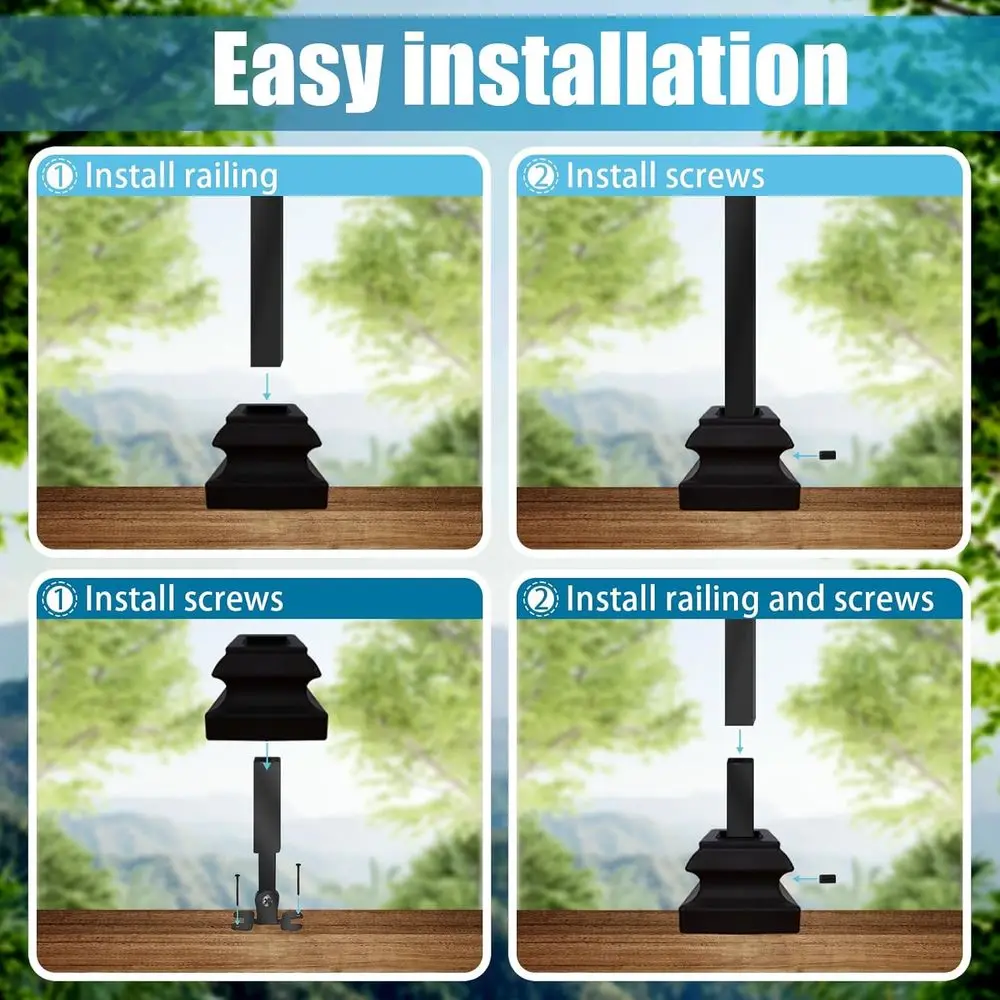 Easy installation

① Install railing

② Install screws

① Install screws

② Install railing and screws