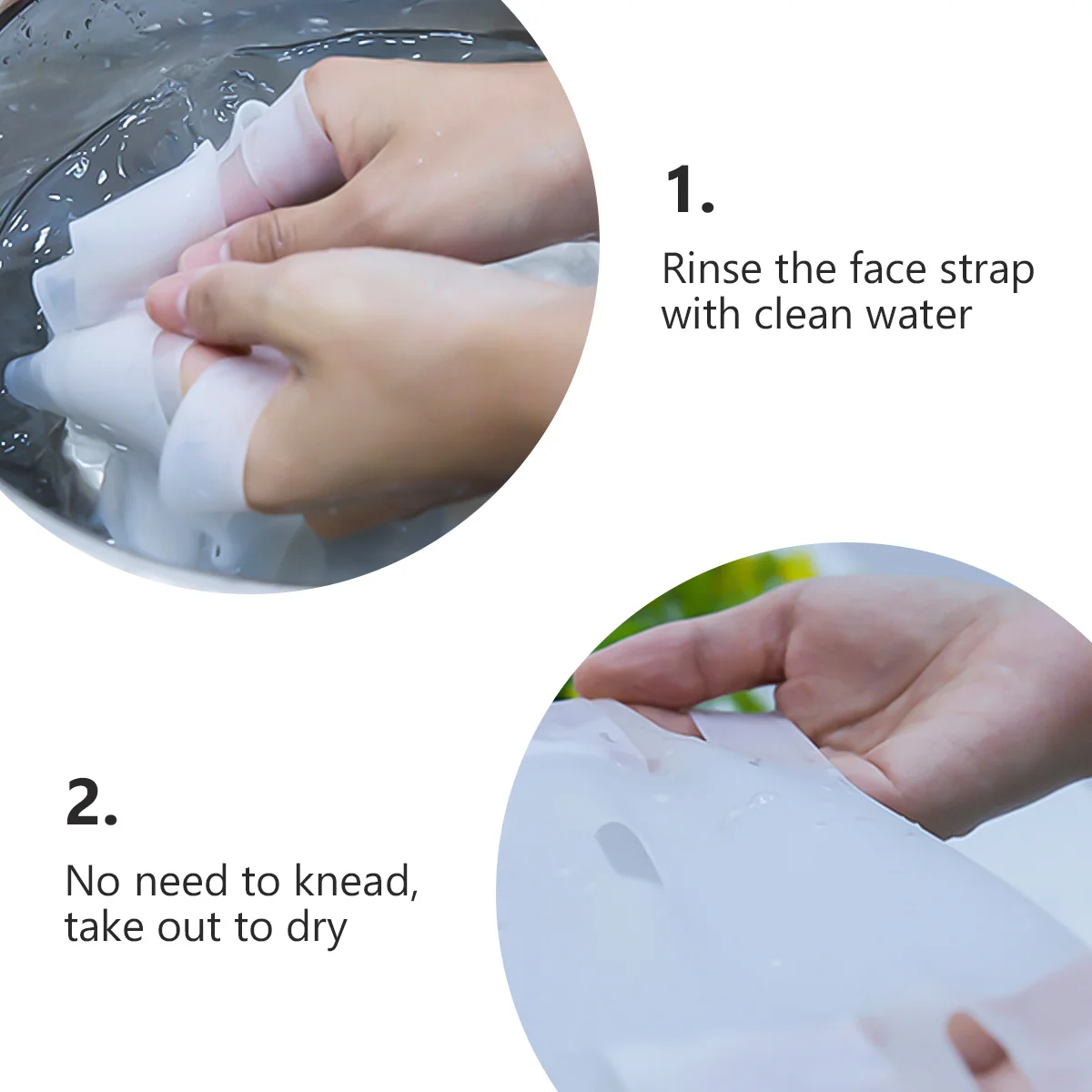 1.

Rinse the face strap with clean water

2.

No need to knead, take out to dry