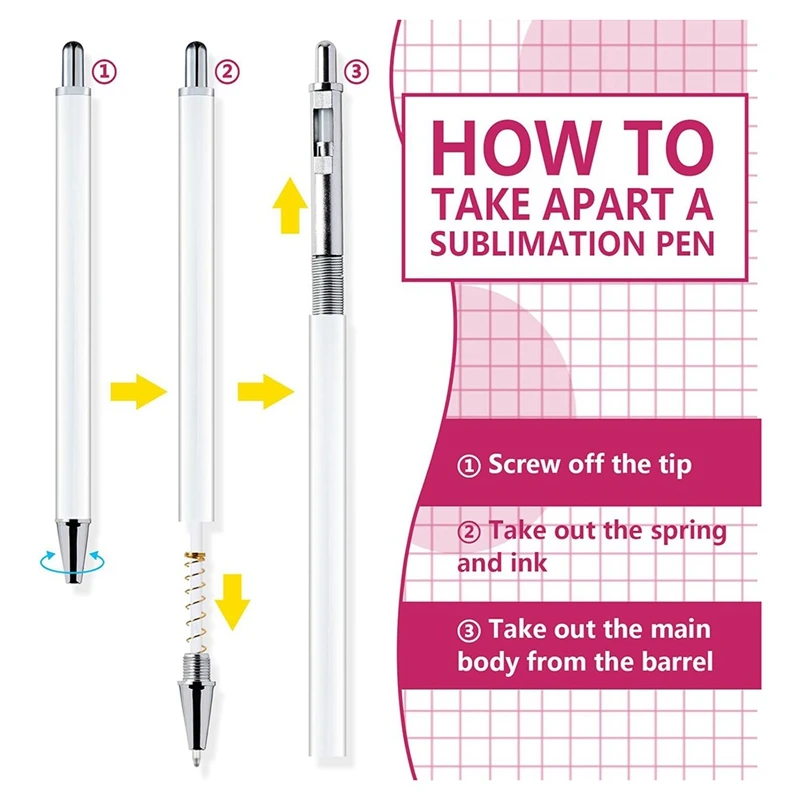 ①

②

③

HOW TO
TAKE APART A
SUBLIMATION PEN

① Screw off the tip

② Take out the spring and ink

③ Take out the main body from the barrel