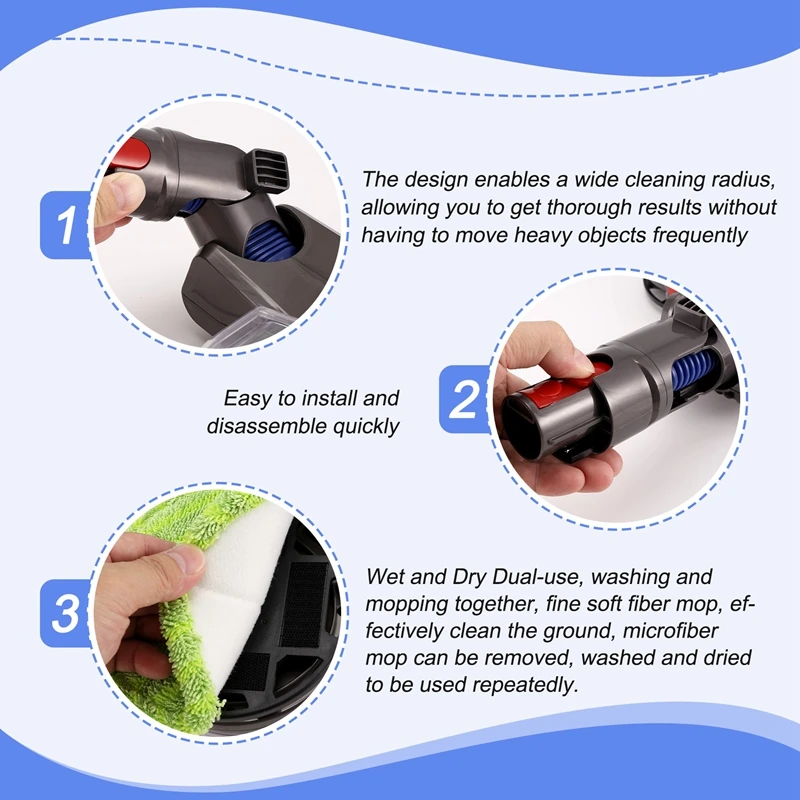 1

The design enables a wide cleaning radius, allowing you to get thorough results without having to move heavy objects frequently

Easy to install and disassemble quickly

2

3

Wet and Dry Dual-use, washing and mopping together, fine soft fiber mop, effectively clean the ground, microfiber mop can be removed, washed and dried to be used repeatedly.