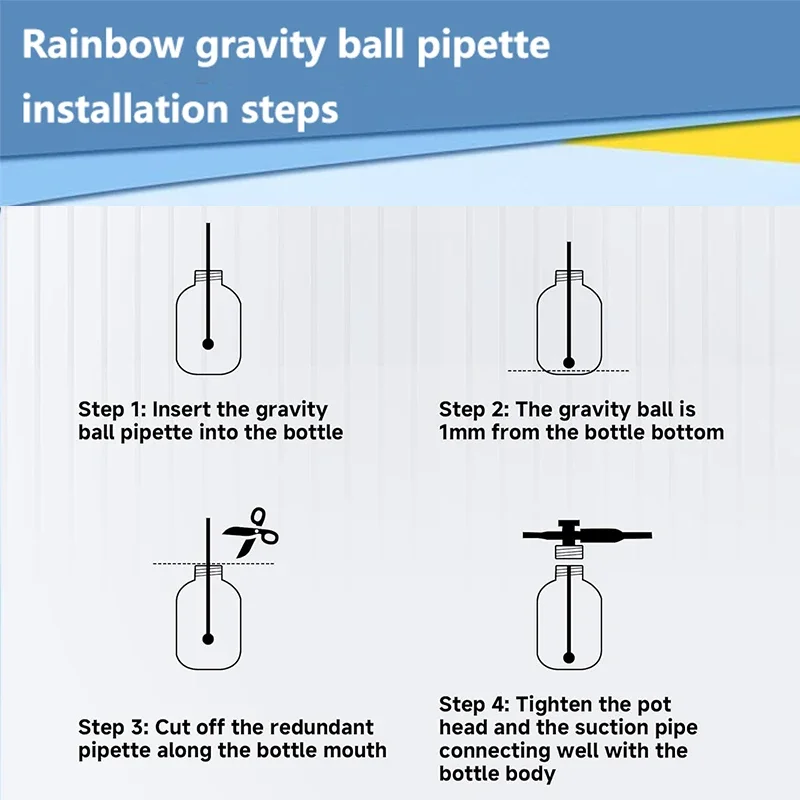 Rainbow gravity ball pipette installation steps

Step 1: Insert the gravity ball pipette into the bottle

Step 2: The gravity ball is 1mm from the bottle bottom

Step 3: Cut off the redundant pipette along the bottle mouth

Step 4: Tighten the pot head and the suction pipe connecting well with the bottle body