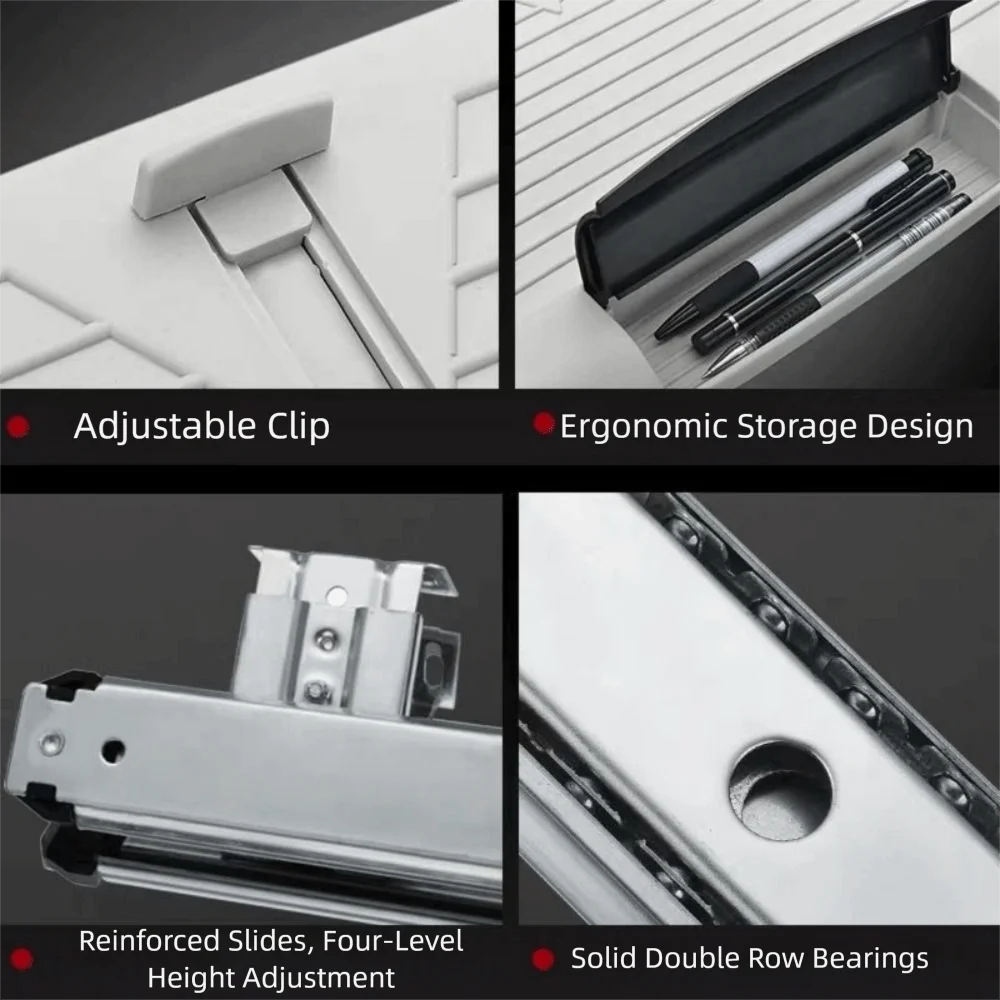 Adjustable Clip

Ergonomic Storage Design

Reinforced Slides, Four-Level Height Adjustment

Solid Double Row Bearings