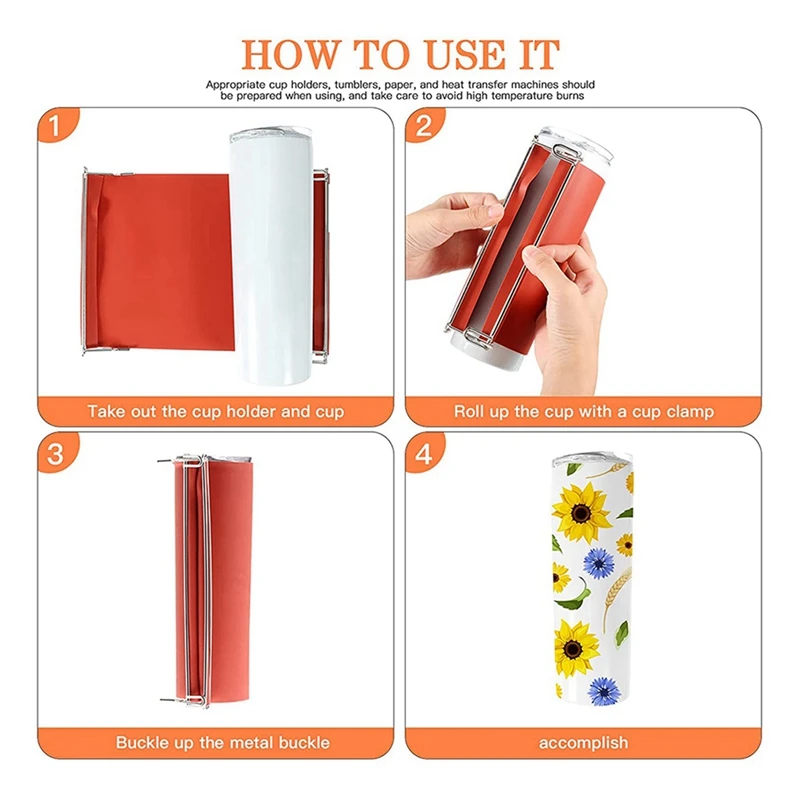 HOW TO USE IT

Appropriate cup holders, tumblers, paper, and heat transfer machines should be prepared when using, and take care to avoid high temperature burns

1

Take out the cup holder and cup

2

Roll up the cup with a cup clamp

3

Buckle up the metal buckle

4

accomplish