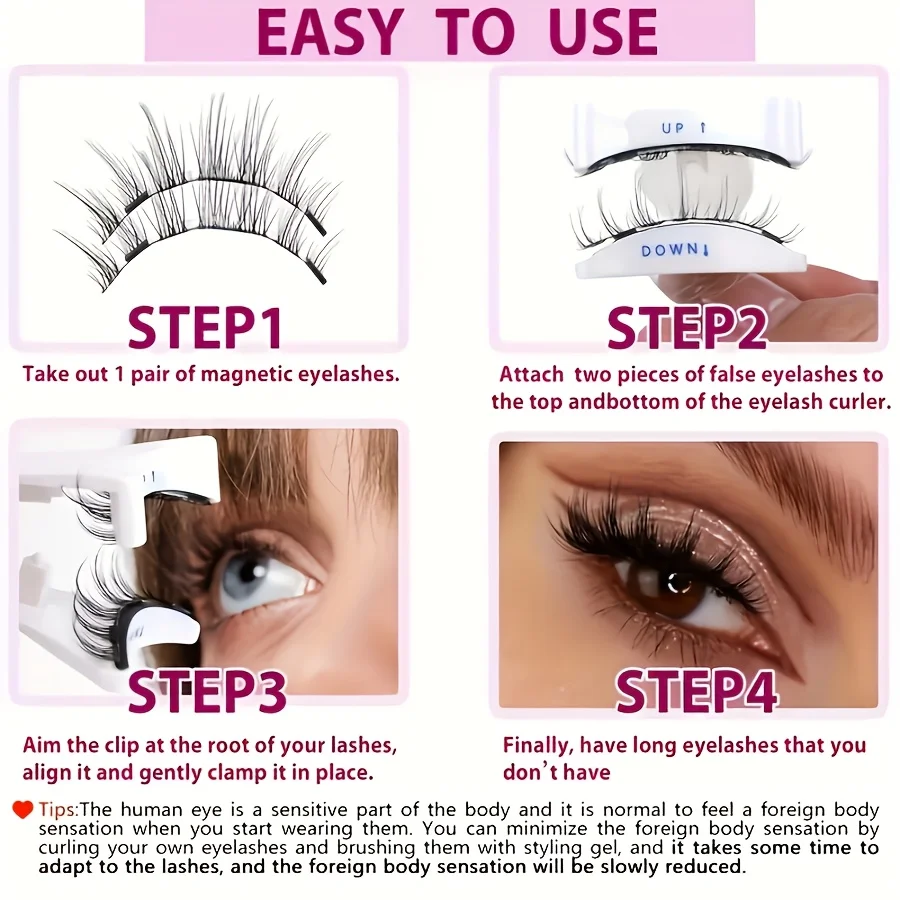 EASY TO USE

STEP1

Take out 1 pair of magnetic eyelashes.

UP ↑

DOWN↓

STEP2

Attach two pieces of false eyelashes to the top andbottom of the eyelash curler.

STEP3

Aim the clip at the root of your lashes, align it and gently clamp it in place.

STEP4

Finally, have long eyelashes that you don't have

Tips:The human eye is a sensitive part of the body and it is normal to feel a foreign body sensation when you start wearing them. You can minimize the foreign body sensation by curling your own eyelashes and brushing them with styling gel, and it takes some time to adapt to the lashes, and the foreign body sensation will be slowly reduced.