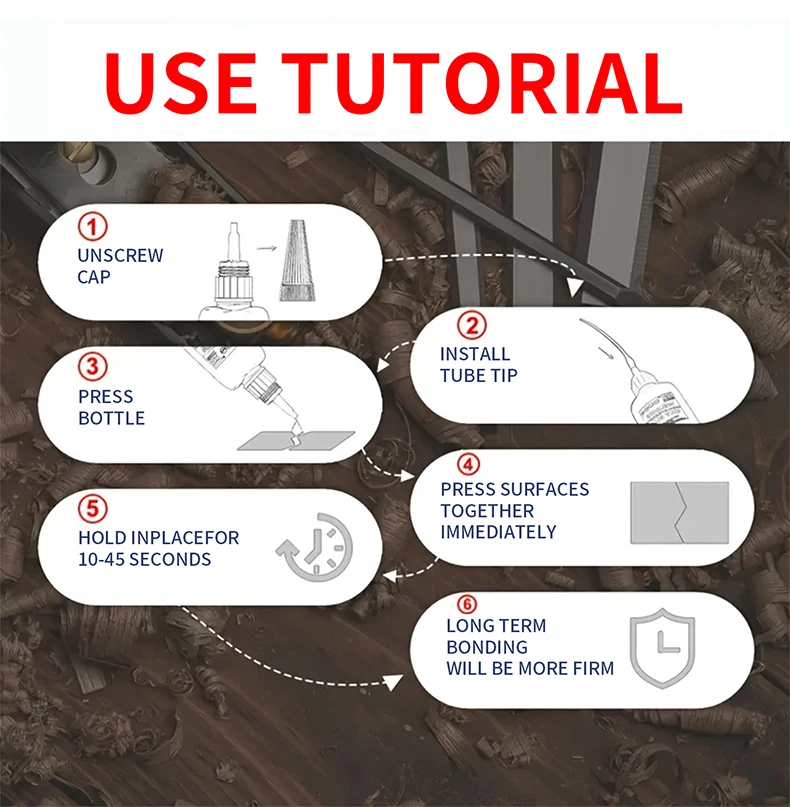 USE TUTORIAL

1
UNSCREW CAP

2
INSTALL TUBE TIP

3
PRESS BOTTLE

4
PRESS SURFACES TOGETHER IMMEDIATELY

5
HOLD INPLACEFOR 10-45 SECONDS

6
LONG TERM BONDING WILL BE MORE FIRM