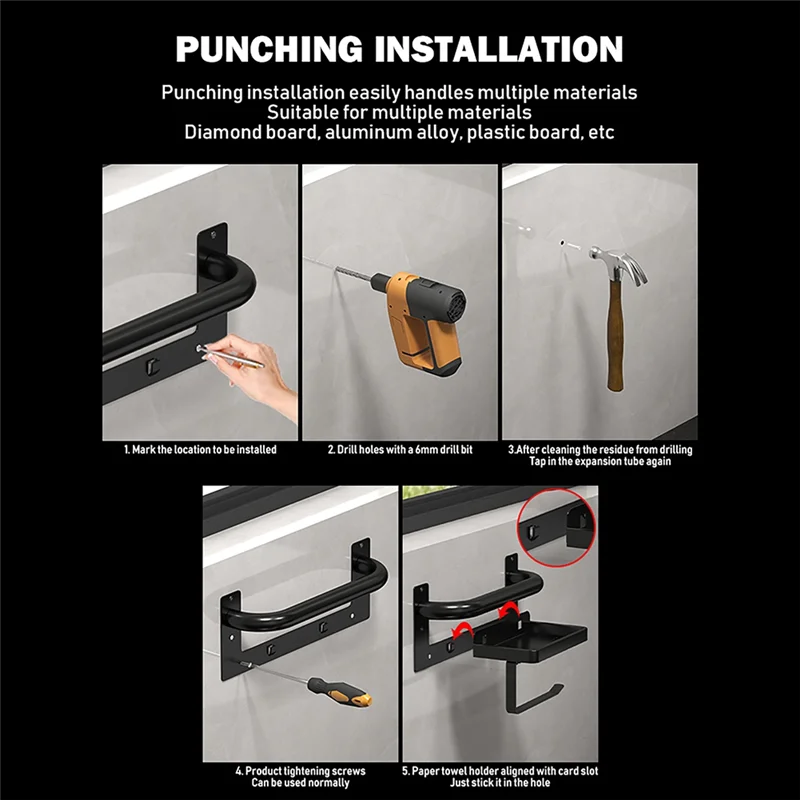 PUNCHING INSTALLATION

Punching installation easily handles multiple materials
Suitable for multiple materials
Diamond board, aluminum alloy, plastic board, etc

1. Mark the location to be installed

2. Drill holes with a 6mm drill bit

3.After cleaning the residue from drilling
Tap in the expansion tube again

4. Product tightening screws
Can be used normally

5. Paper towel holder aligned with card slot
Just stick it in the hole