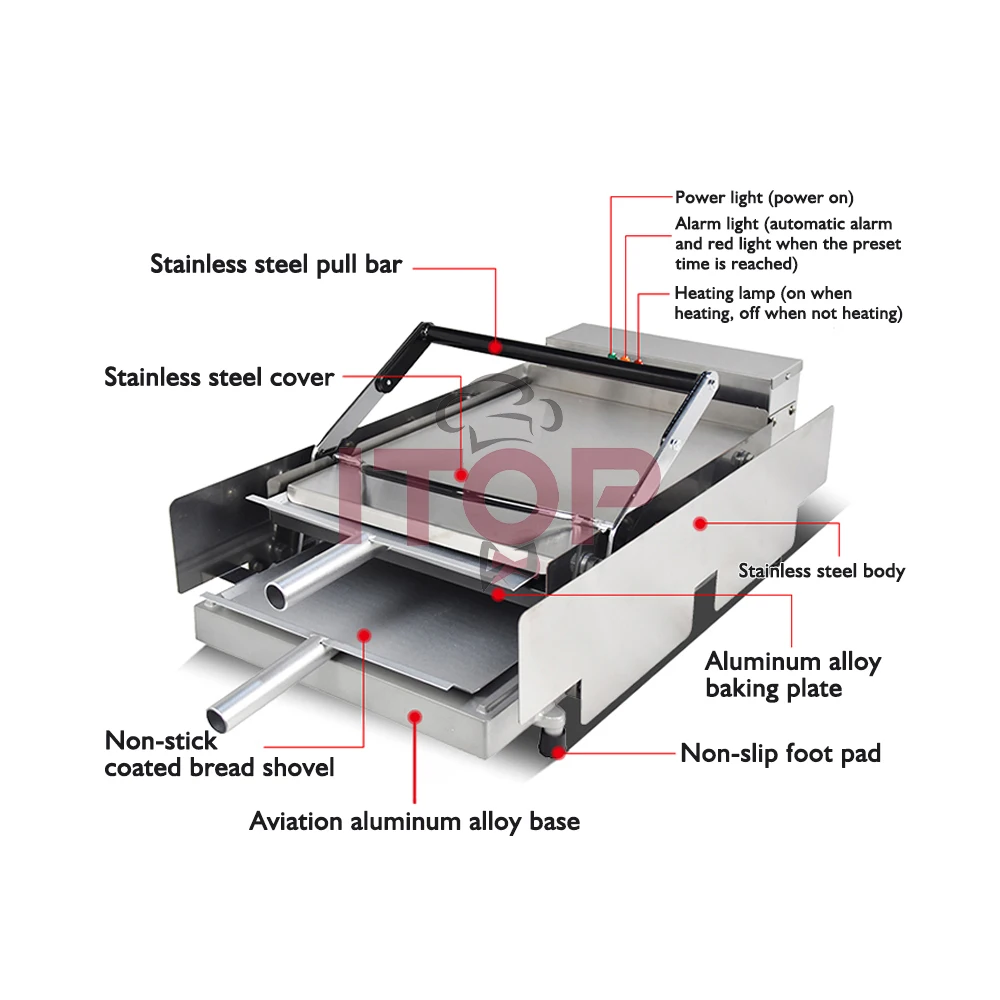 Power light (power on)
Alarm light (automatic alarm and red light when the preset time is reached)
Heating lamp (on when heating, off when not heating)

Stainless steel pull bar

Stainless steel cover

ITOP

Stainless steel body

Aluminum alloy baking plate

Non-stick coated bread shovel

Non-slip foot pad

Aviation aluminum alloy base