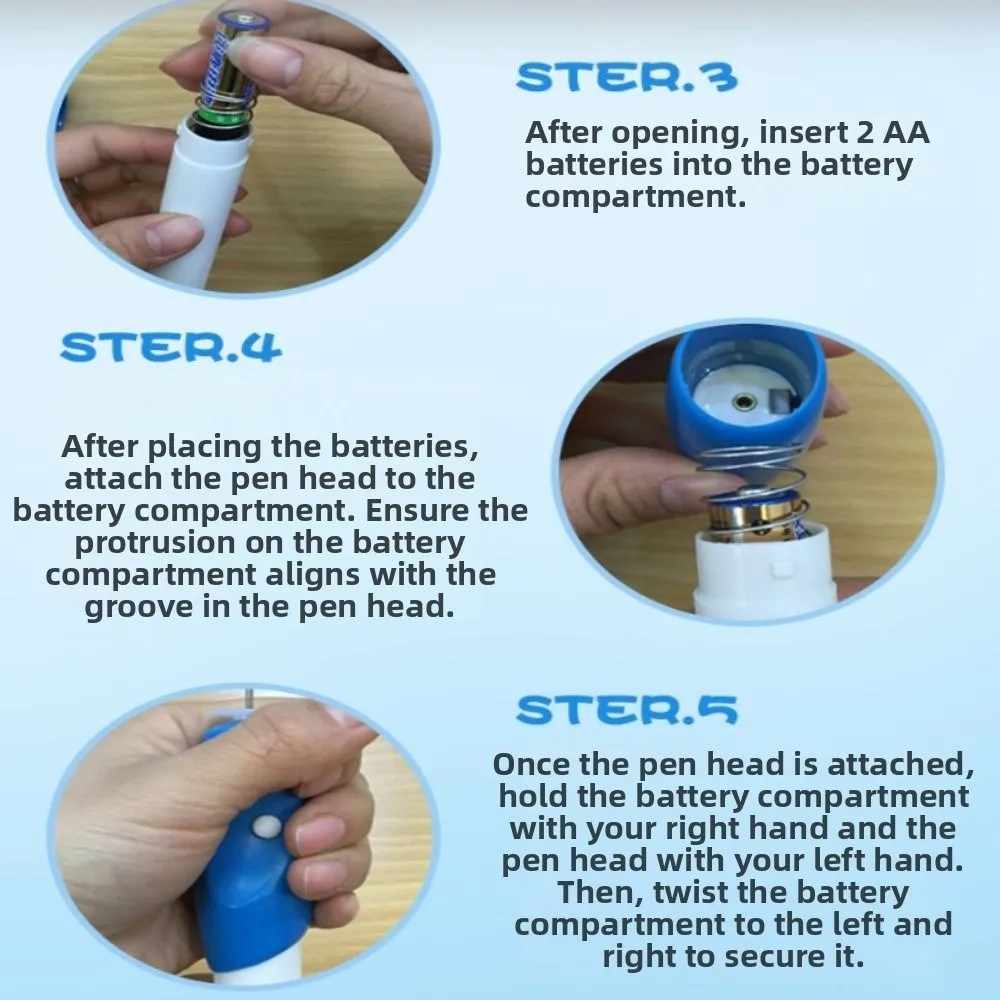 STER.3

After opening, insert 2 AA batteries into the battery compartment.

STER.4

After placing the batteries, attach the pen head to the battery compartment. Ensure the protrusion on the battery compartment aligns with the groove in the pen head.

STER.5

Once the pen head is attached, hold the battery compartment with your right hand and the pen head with your left hand. Then, twist the battery compartment to the left and right to secure it.