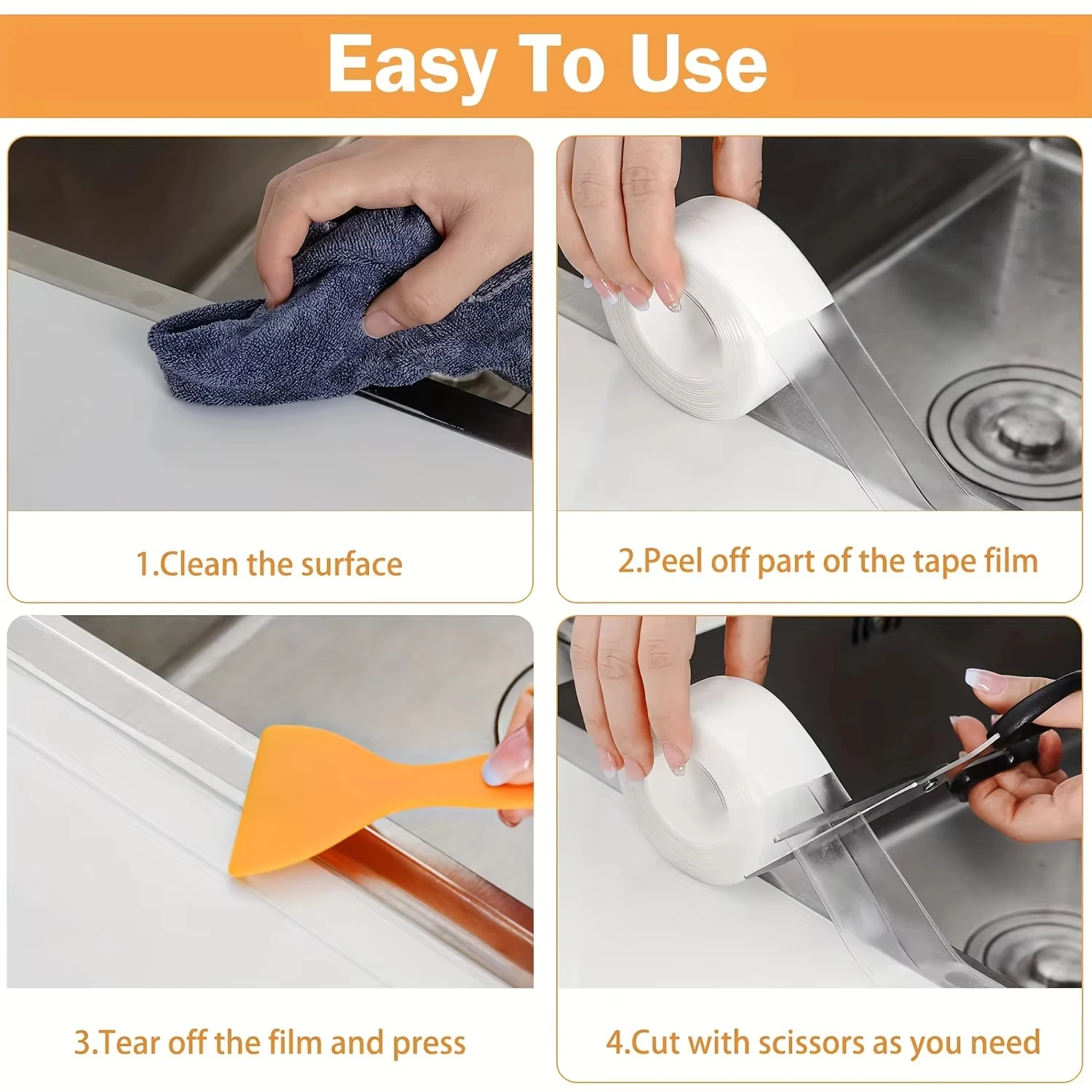 Easy To Use

1.Clean the surface

2.Peel off part of the tape film

3.Tear off the film and press

4.Cut with scissors as you need