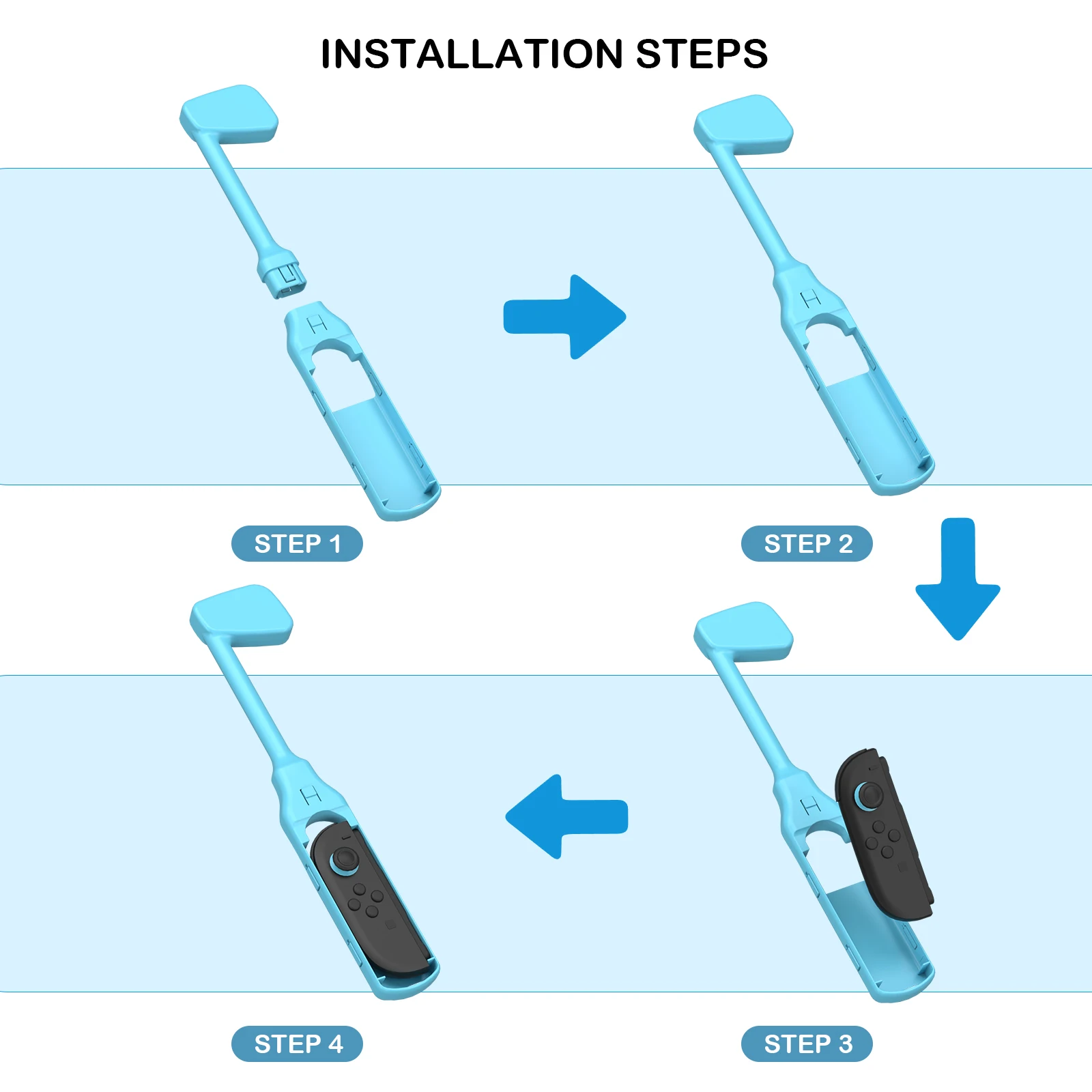 INSTALLATION STEPS

STEP 1

STEP 2

STEP 4

STEP 3