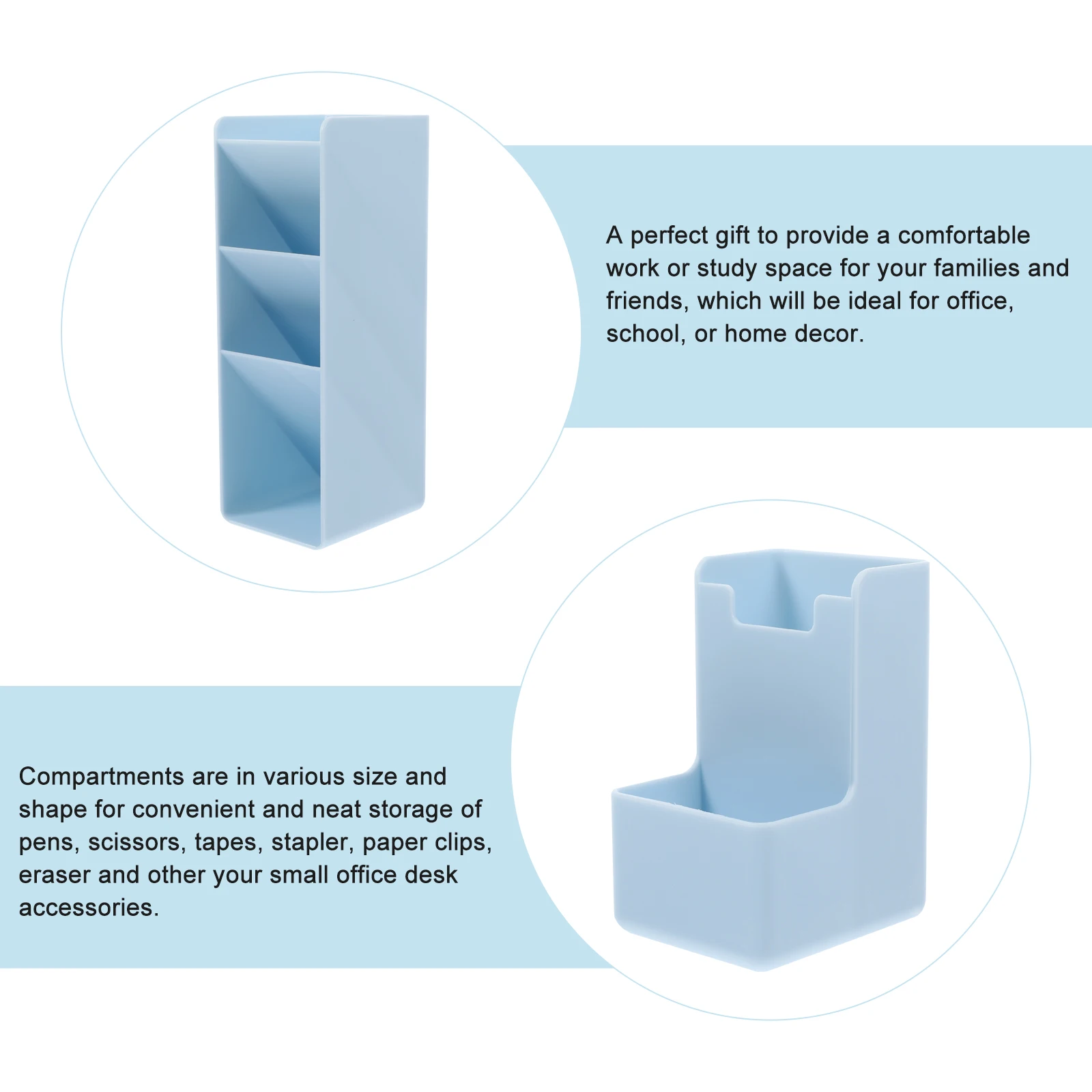 A perfect gift to provide a comfortable work or study space for your families and friends, which will be ideal for office, school, or home decor.

Compartments are in various size and shape for convenient and neat storage of pens, scissors, tapes, stapler, paper clips, eraser and other your small office desk accessories.