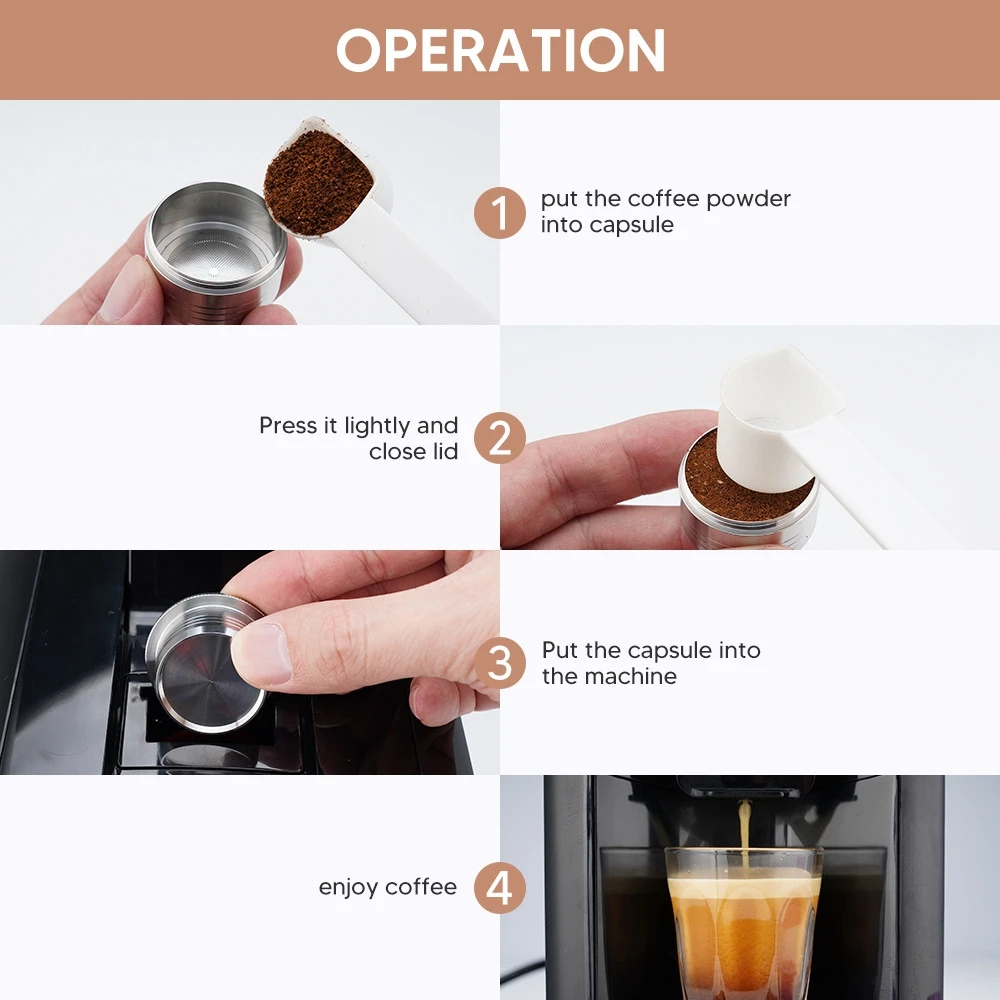 OPERATION

1 put the coffee powder into capsule

Press it lightly and close lid 2

3 Put the capsule into the machine

enjoy coffee 4