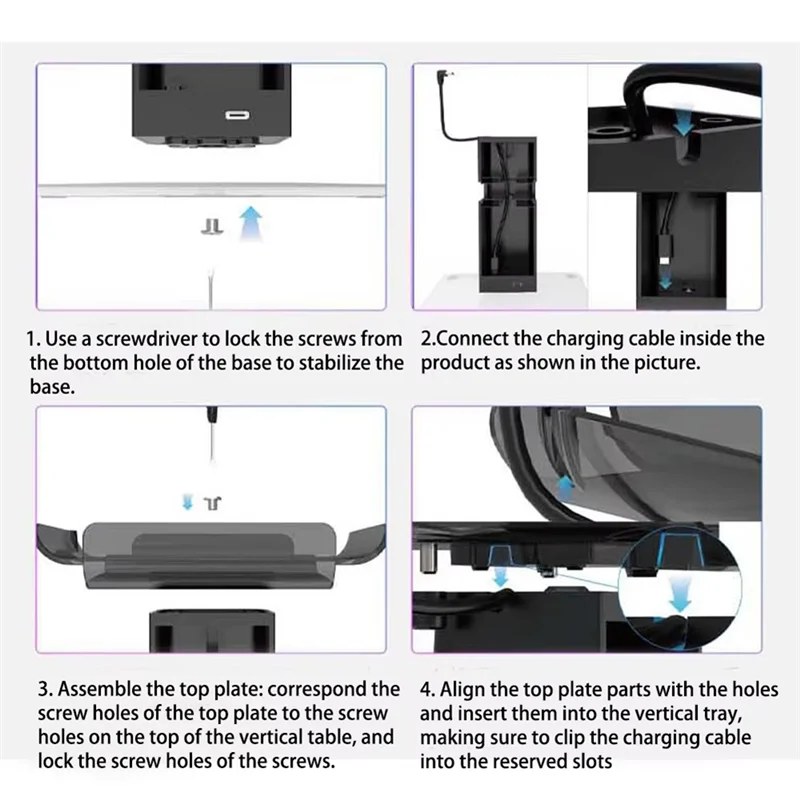 1. Use a screwdriver to lock the screws from the bottom hole of the base to stabilize the base.

2.Connect the charging cable inside the product as shown in the picture.

3. Assemble the top plate: correspond the screw holes of the top plate to the screw holes on the top of the vertical table, and lock the screw holes of the screws.

4. Align the top plate parts with the holes and insert them into the vertical tray, making sure to clip the charging cable into the reserved slots