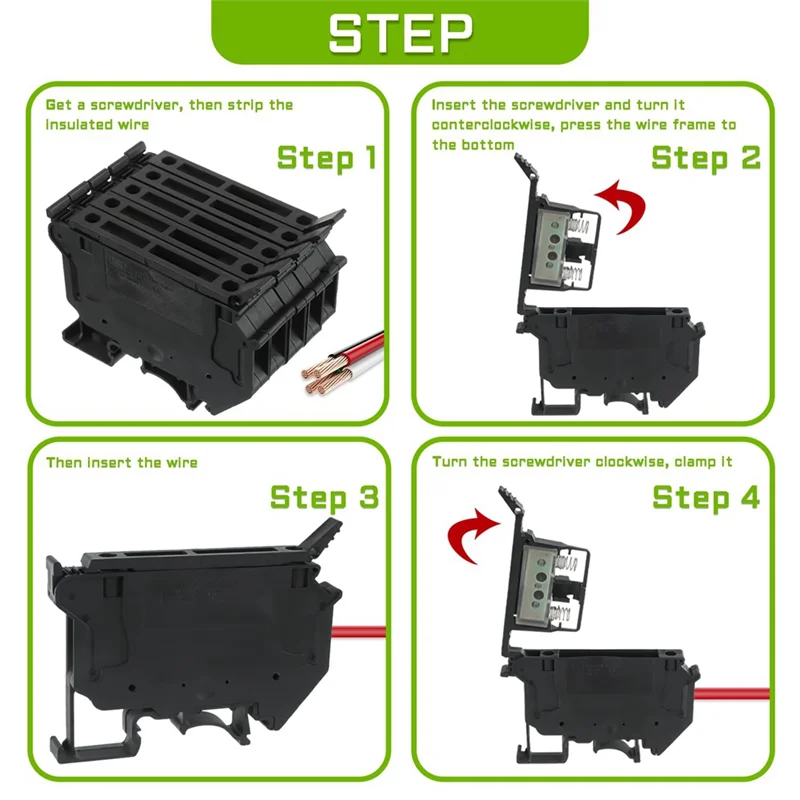 STEP

Get a screwdriver, then strip the insulated wire

Step 1

Insert the screwdriver and turn it conterclockwise, press the wire frame to the bottom

Step 2

Then insert the wire

Step 3

Turn the screwdriver clockwise, clamp it

Step 4