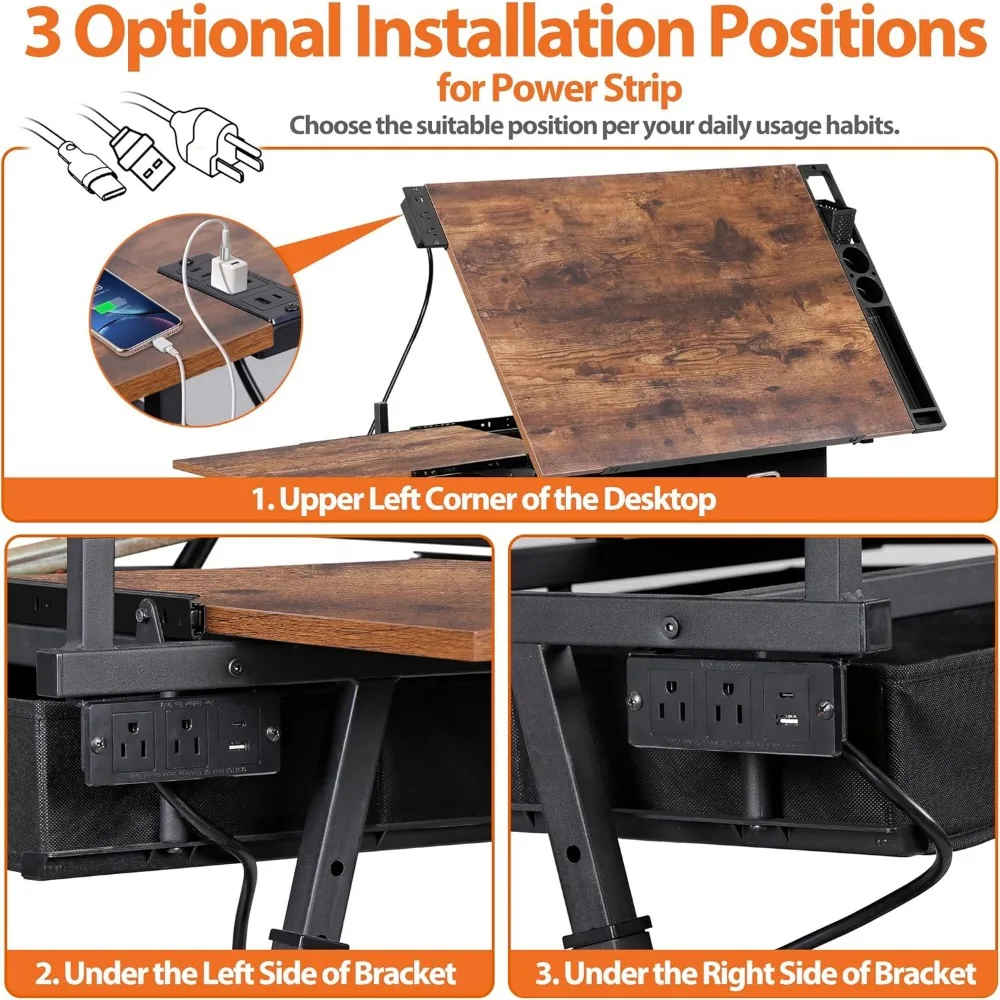 3 Optional Installation Positions

for Power Strip

Choose the suitable position per your daily usage habits.

1. Upper Left Corner of the Desktop

2. Under the Left Side of Bracket

3. Under the Right Side of Bracket