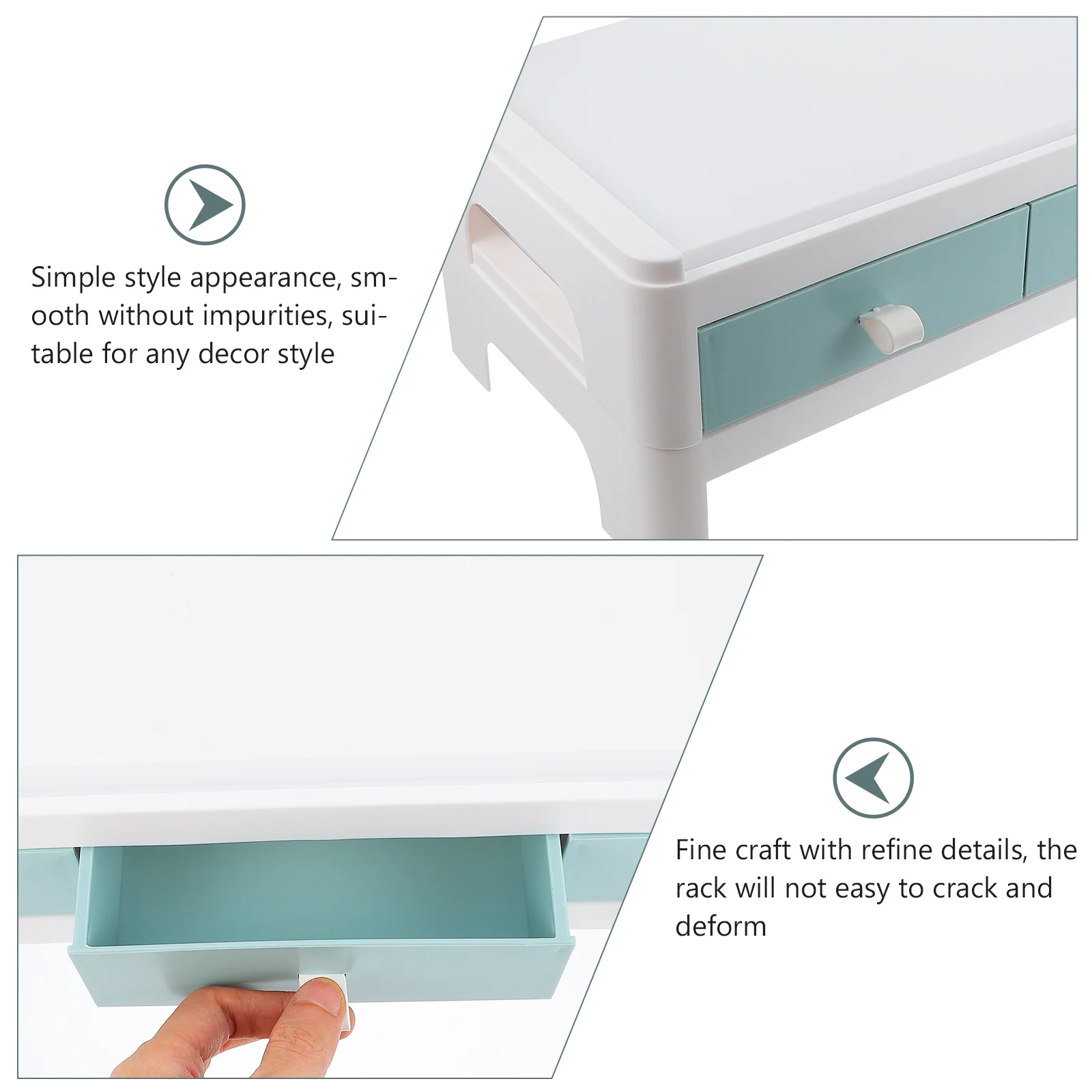 Simple style appearance, smooth without impurities, suitable for any decor style

Fine craft with refine details, the rack will not easy to crack and deform