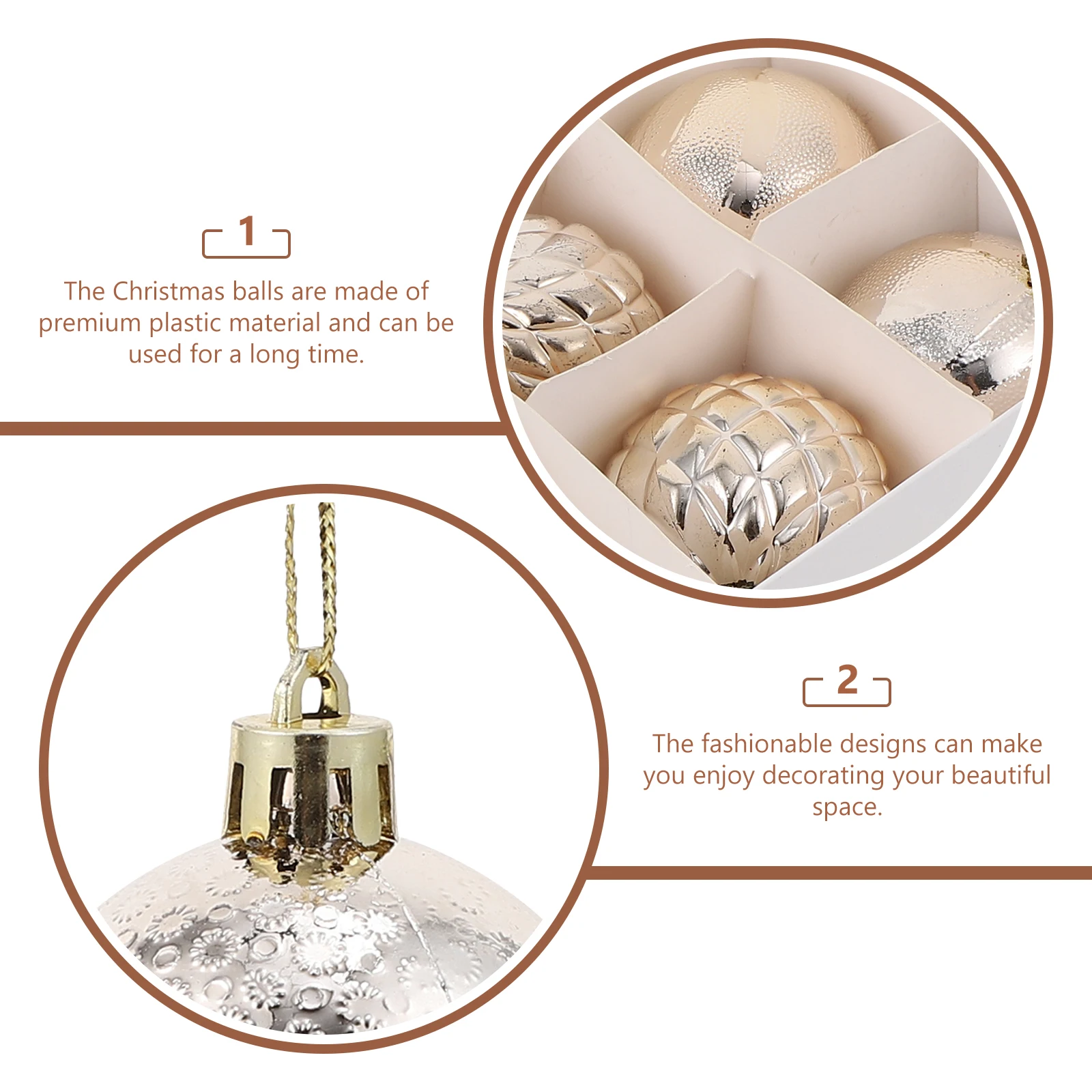 1

The Christmas balls are made of premium plastic material and can be used for a long time.

2

The fashionable designs can make you enjoy decorating your beautiful space.