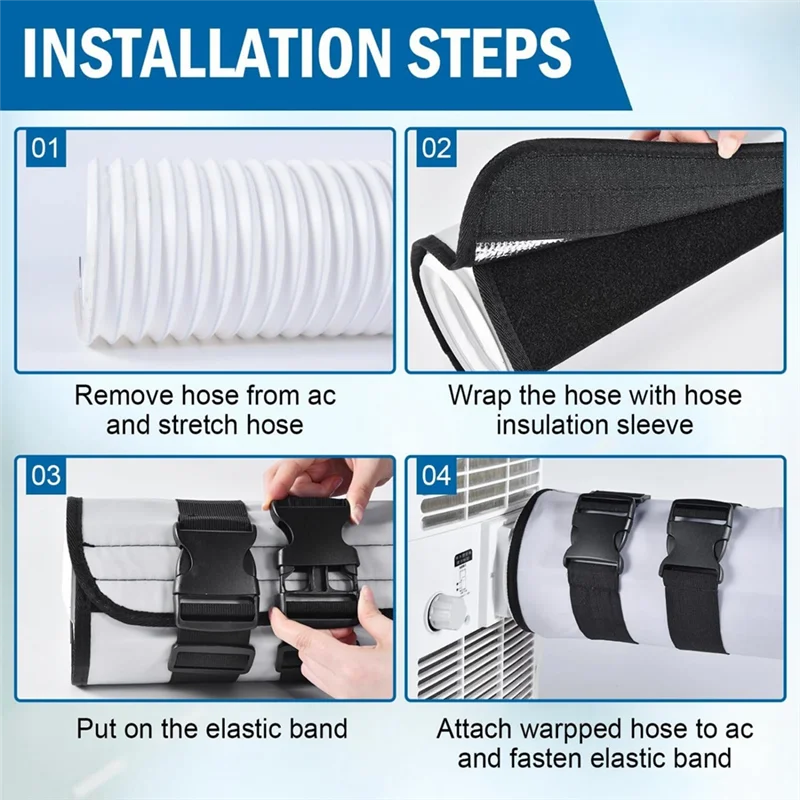 INSTALLATION STEPS

01

Remove hose from ac and stretch hose

02

Wrap the hose with hose insulation sleeve

03

Put on the elastic band

04

Attach warpped hose to ac and fasten elastic band