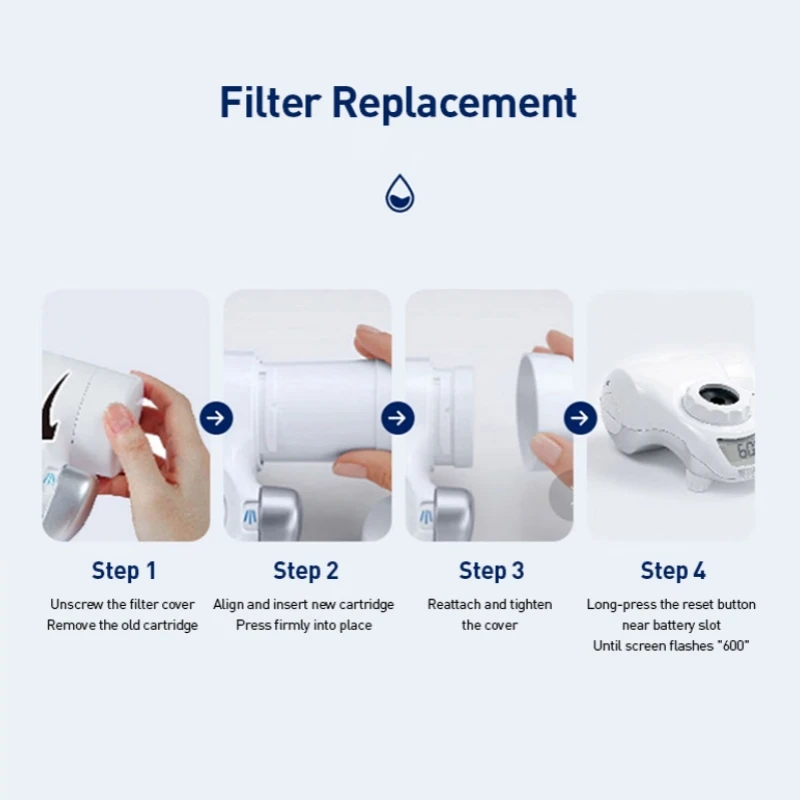 Filter Replacement

Step 1
Unscrew the filter cover
Remove the old cartridge

Step 2
Align and insert new cartridge
Press firmly into place

Step 3
Reattach and tighten the cover

Step 4
Long-press the reset button near battery slot
Until screen flashes "600"