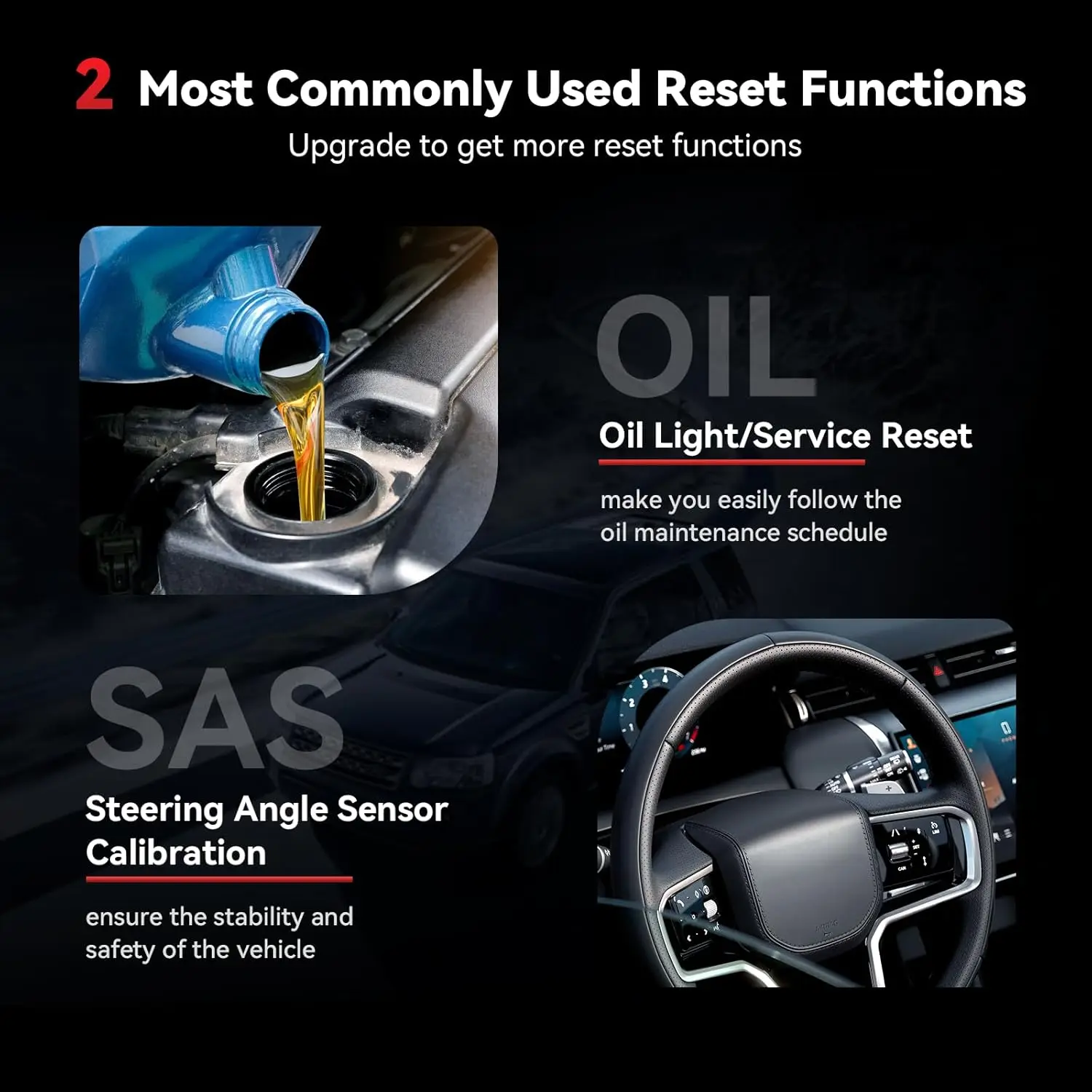 2 Most Commonly Used Reset Functions

Upgrade to get more reset functions

OIL

Oil Light/Service Reset

make you easily follow the oil maintenance schedule

SAS

Steering Angle Sensor Calibration

ensure the stability and safety of the vehicle