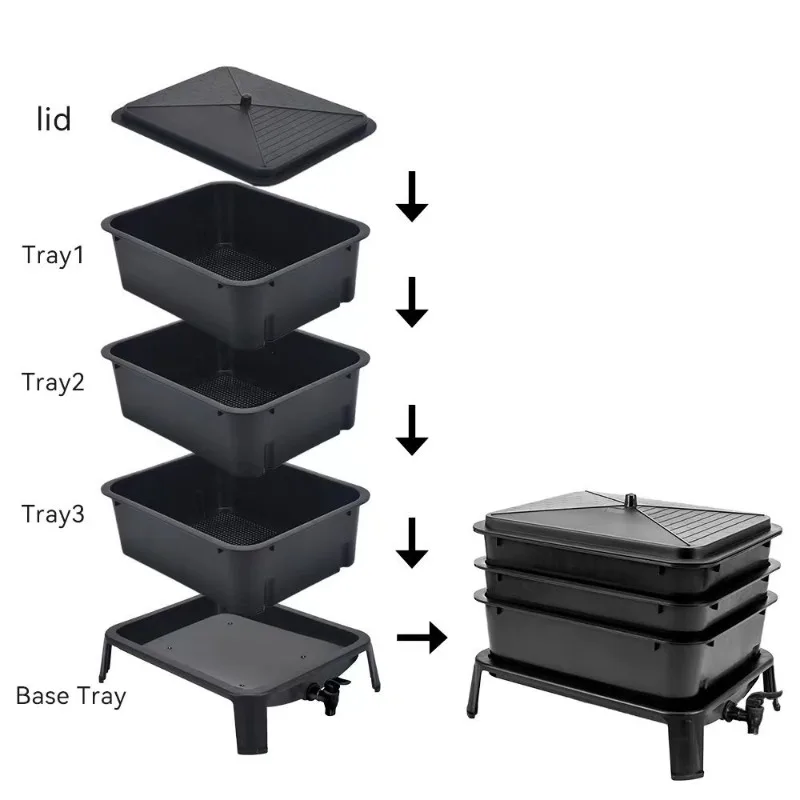 lid

Tray1

Tray2

Tray3

Base Tray