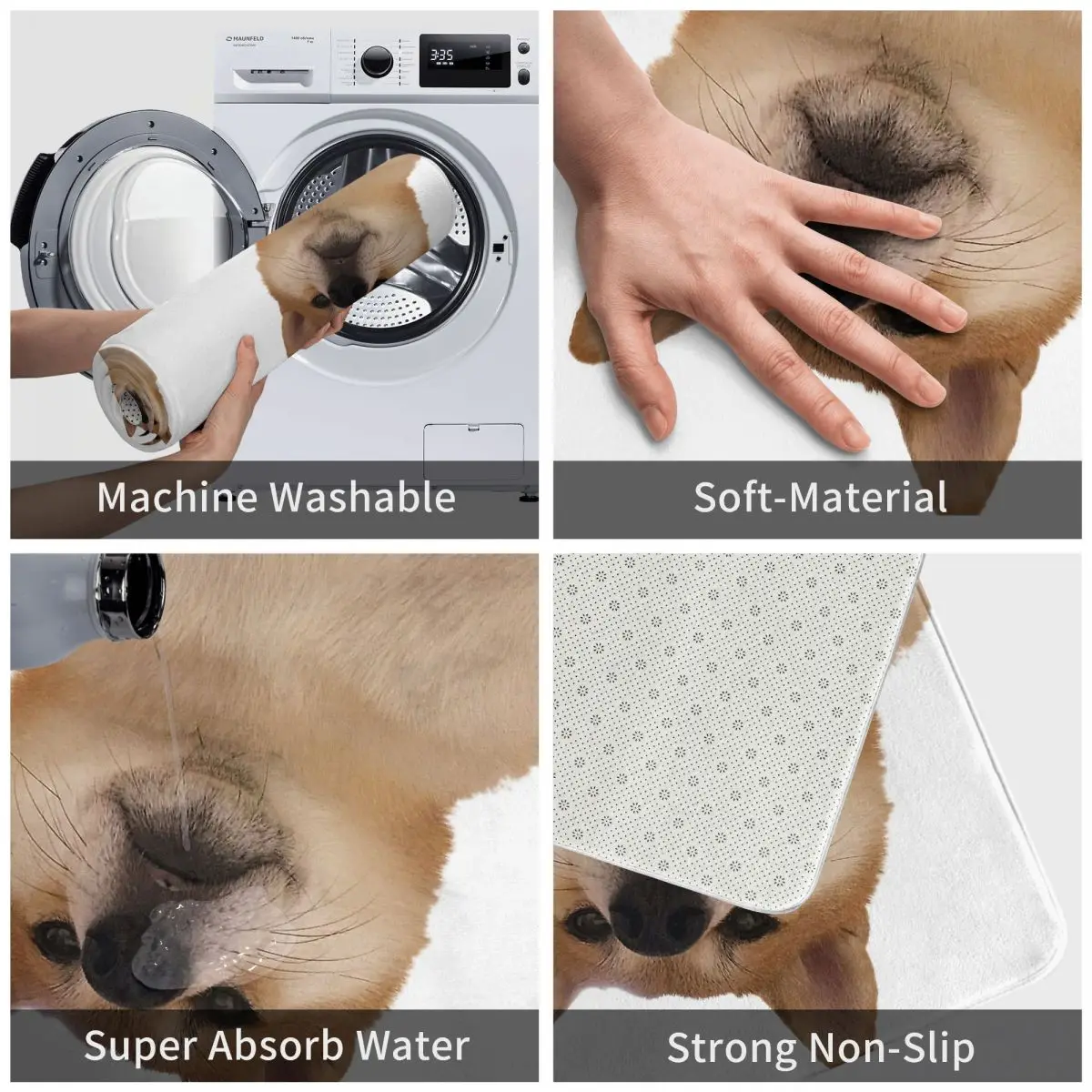 MAUNFELD

3:35

Machine Washable

Soft-Material

Super Absorb Water

Strong Non-Slip