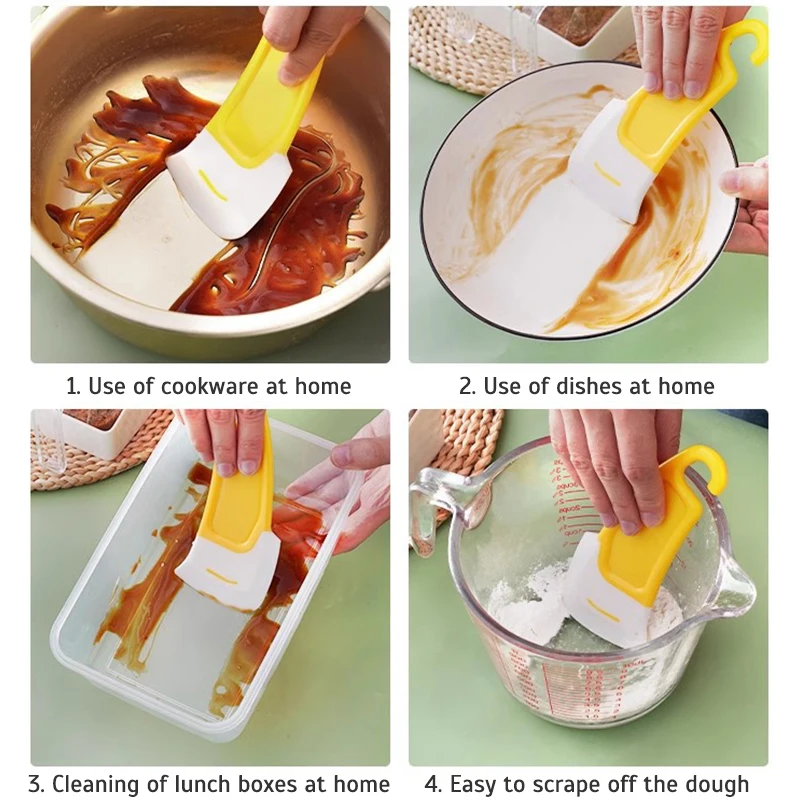 1. Use of cookware at home

2. Use of dishes at home

3. Cleaning of lunch boxes at home

4. Easy to scrape off the dough