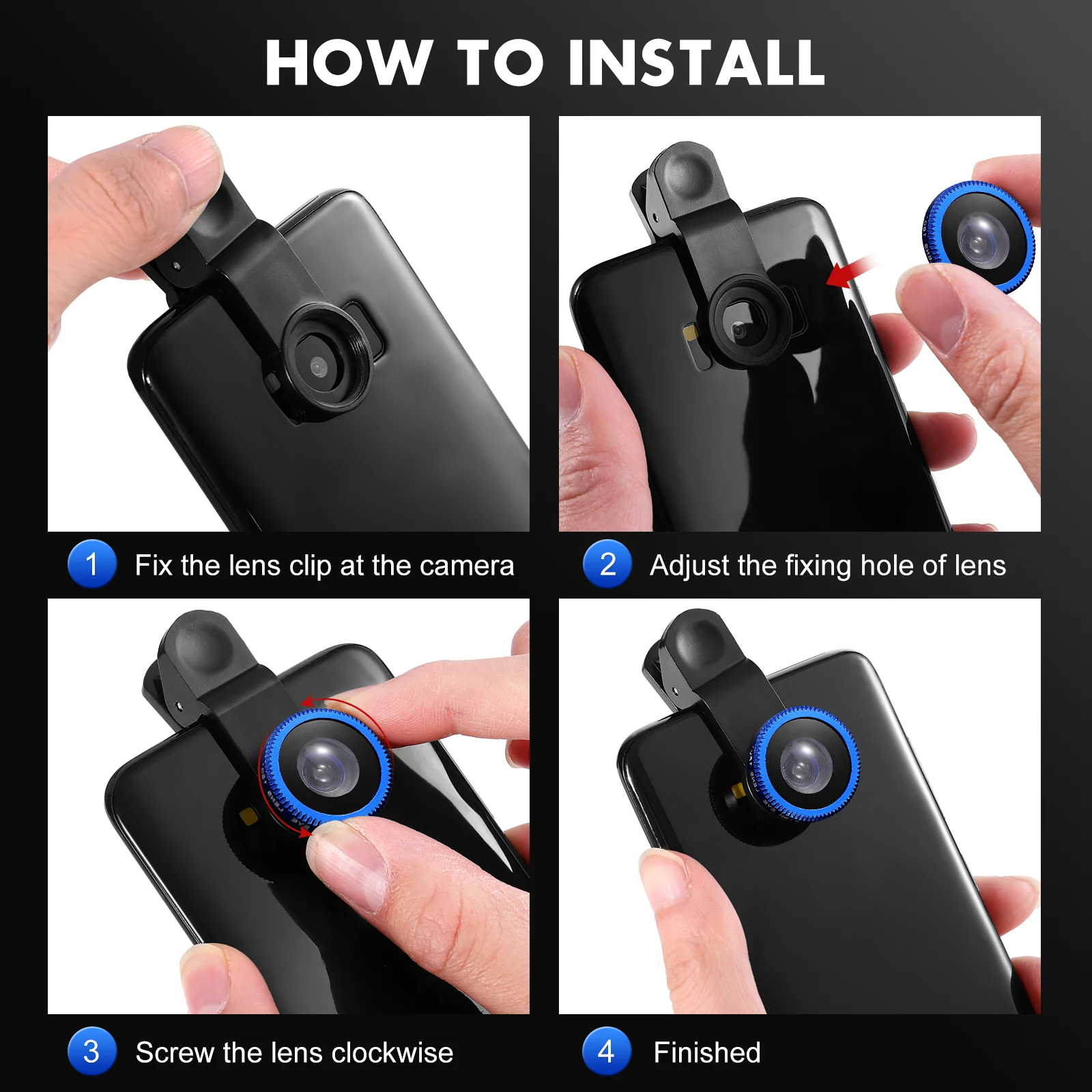 HOW TO INSTALL

1 Fix the lens clip at the camera

2 Adjust the fixing hole of lens

3 Screw the lens clockwise

4 Finished