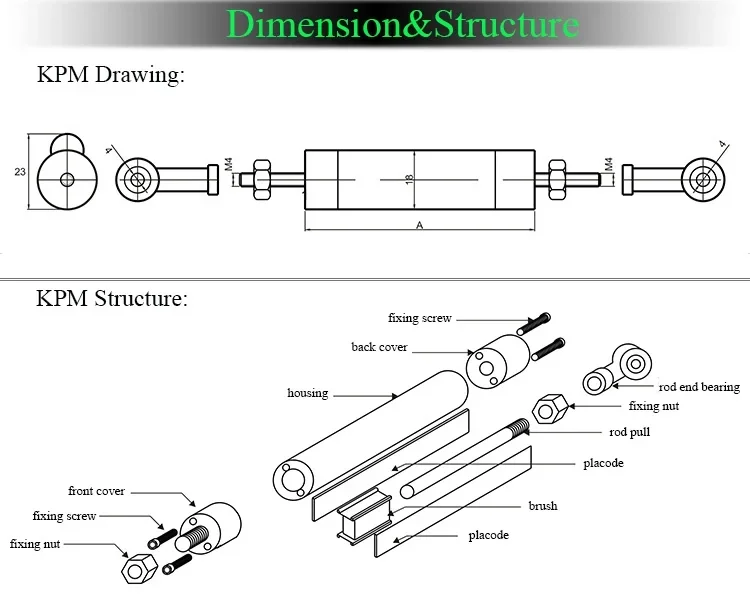 Dimension&Structure

KPM Drawing:

23

4

M4

18

A

M4

4

KPM Structure:

fixing screw

back cover

housing

rod end bearing

fixing nut

rod pull

placode

brush

placode

front cover

fixing screw

fixing nut