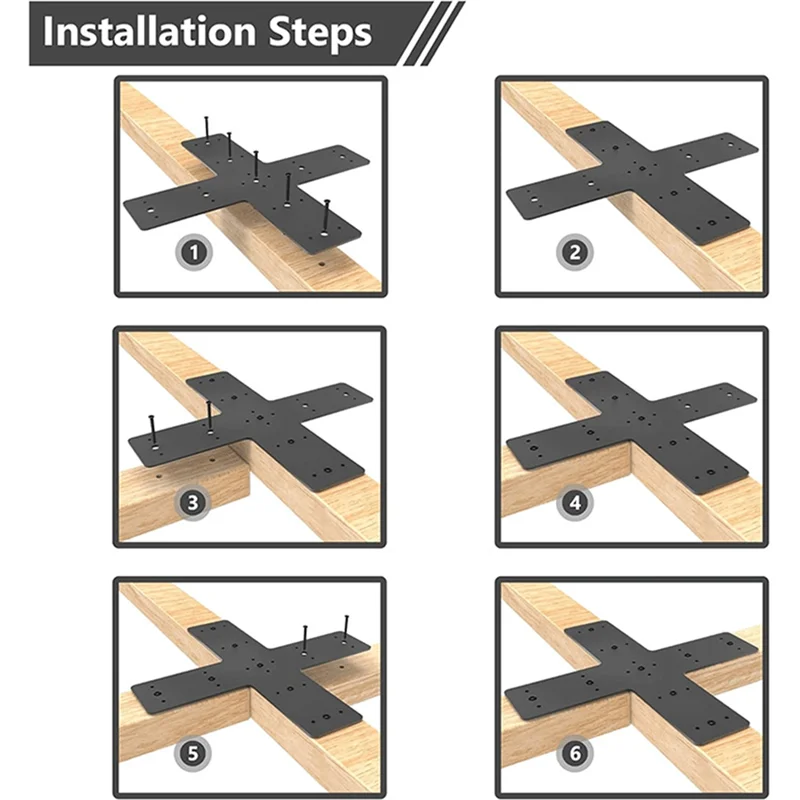 Installation Steps

1

2

3

4

5

6