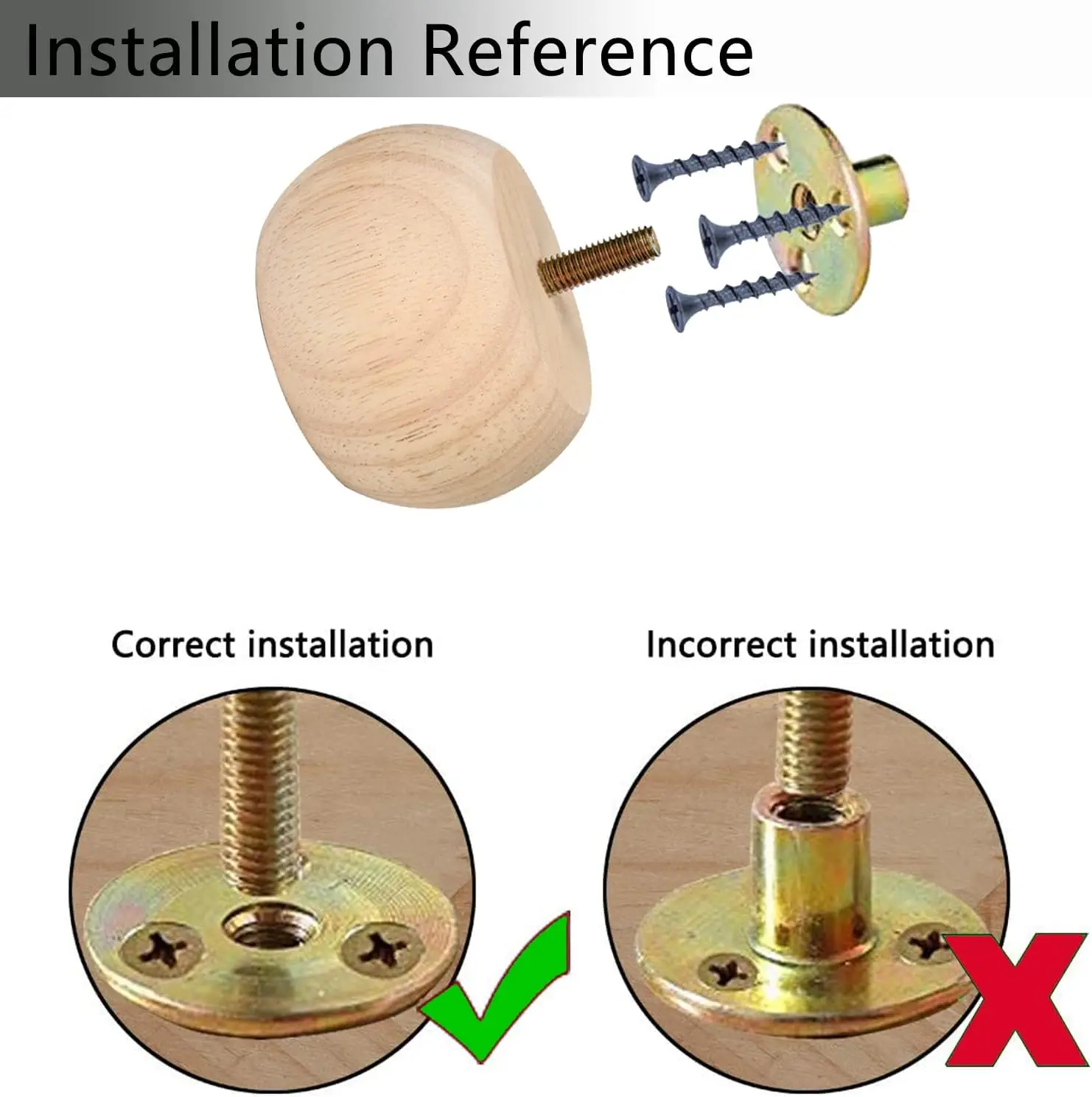 Installation Reference

Correct installation

Incorrect installation