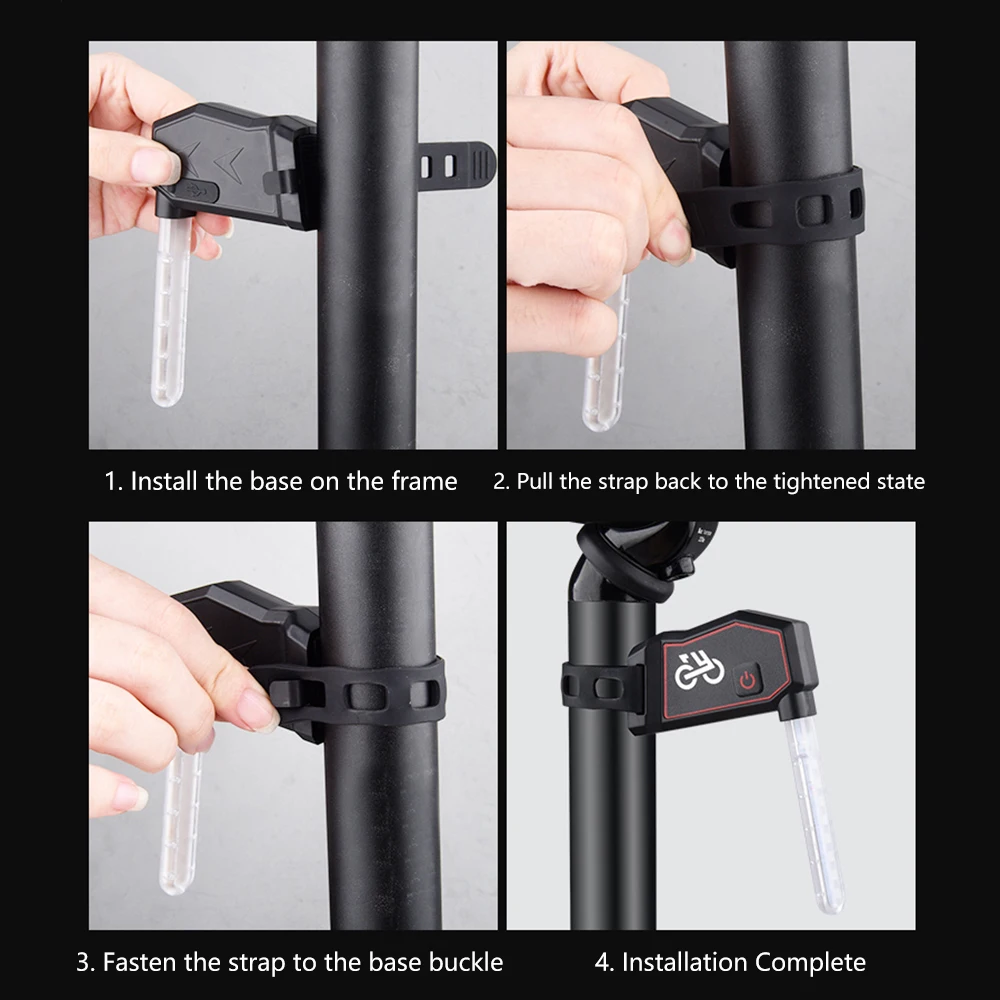 1. Install the base on the frame

2. Pull the strap back to the tightened state

3. Fasten the strap to the base buckle

4. Installation Complete