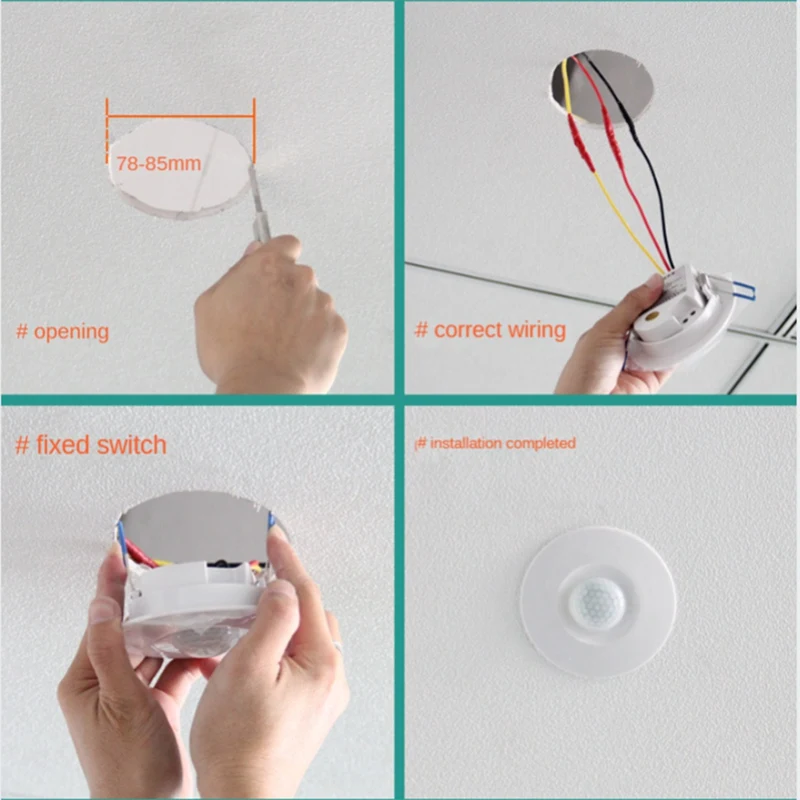 78-85mm

# opening

# correct wiring

# fixed switch

# installation completed