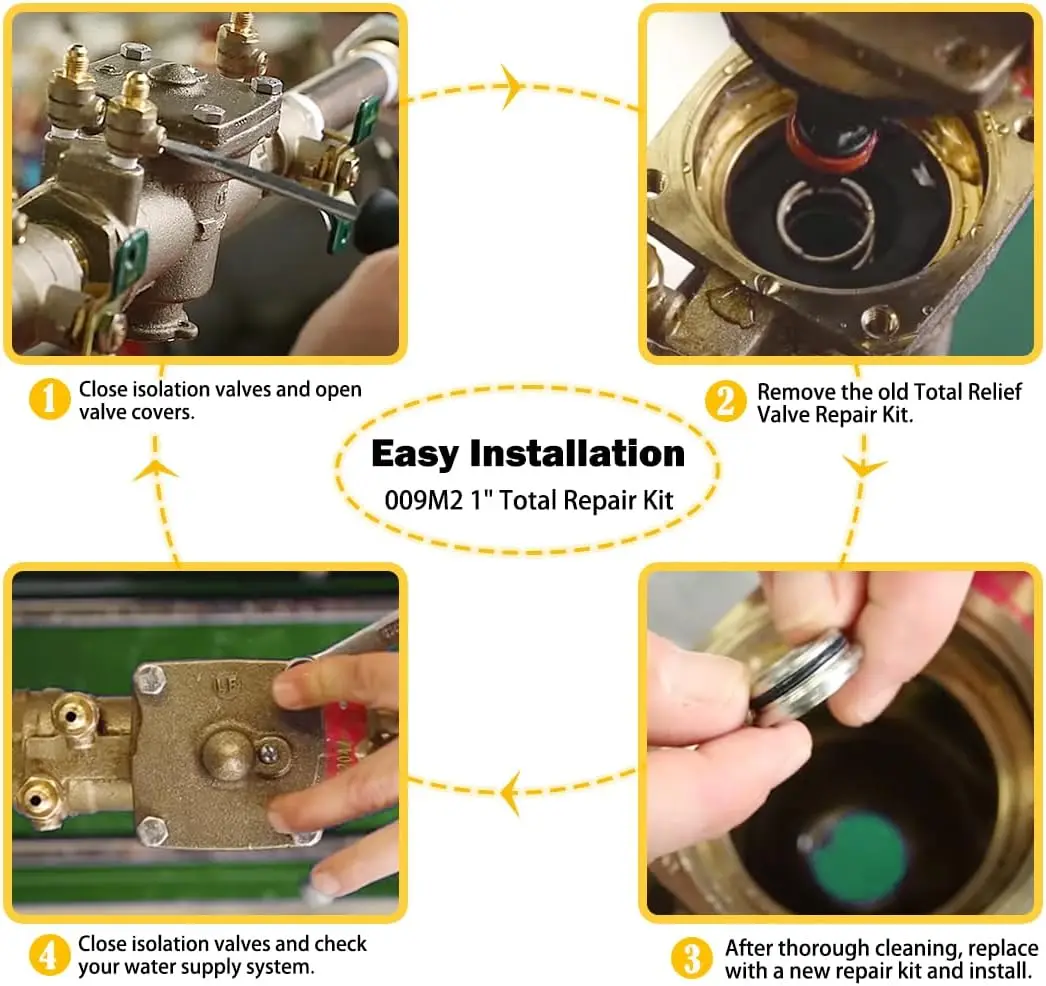 1 Close isolation valves and open valve covers.

2 Remove the old Total Relief Valve Repair Kit.

Easy Installation
009M2 1" Total Repair Kit

LF

4 Close isolation valves and check your water supply system.

3 After thorough cleaning, replace with a new repair kit and install.