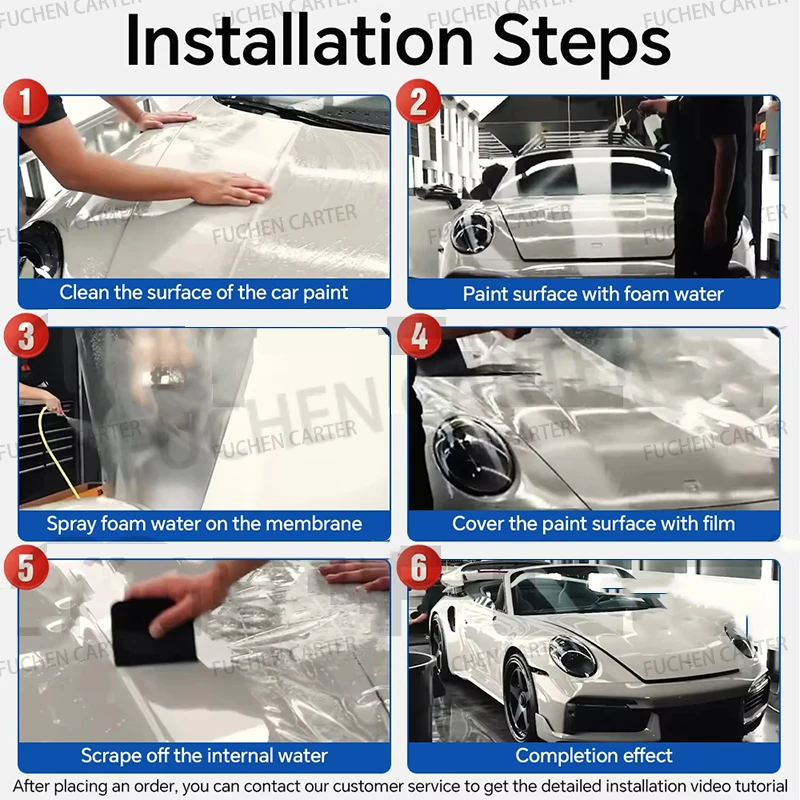 FUCHEN CARTER

Installation Steps

1
Clean the surface of the car paint

2
Paint surface with foam water

3
Spray foam water on the membrane

4
Cover the paint surface with film

5
Scrape off the internal water

6
Completion effect

After placing an order, you can contact our customer service to get the detailed installation video tutorial