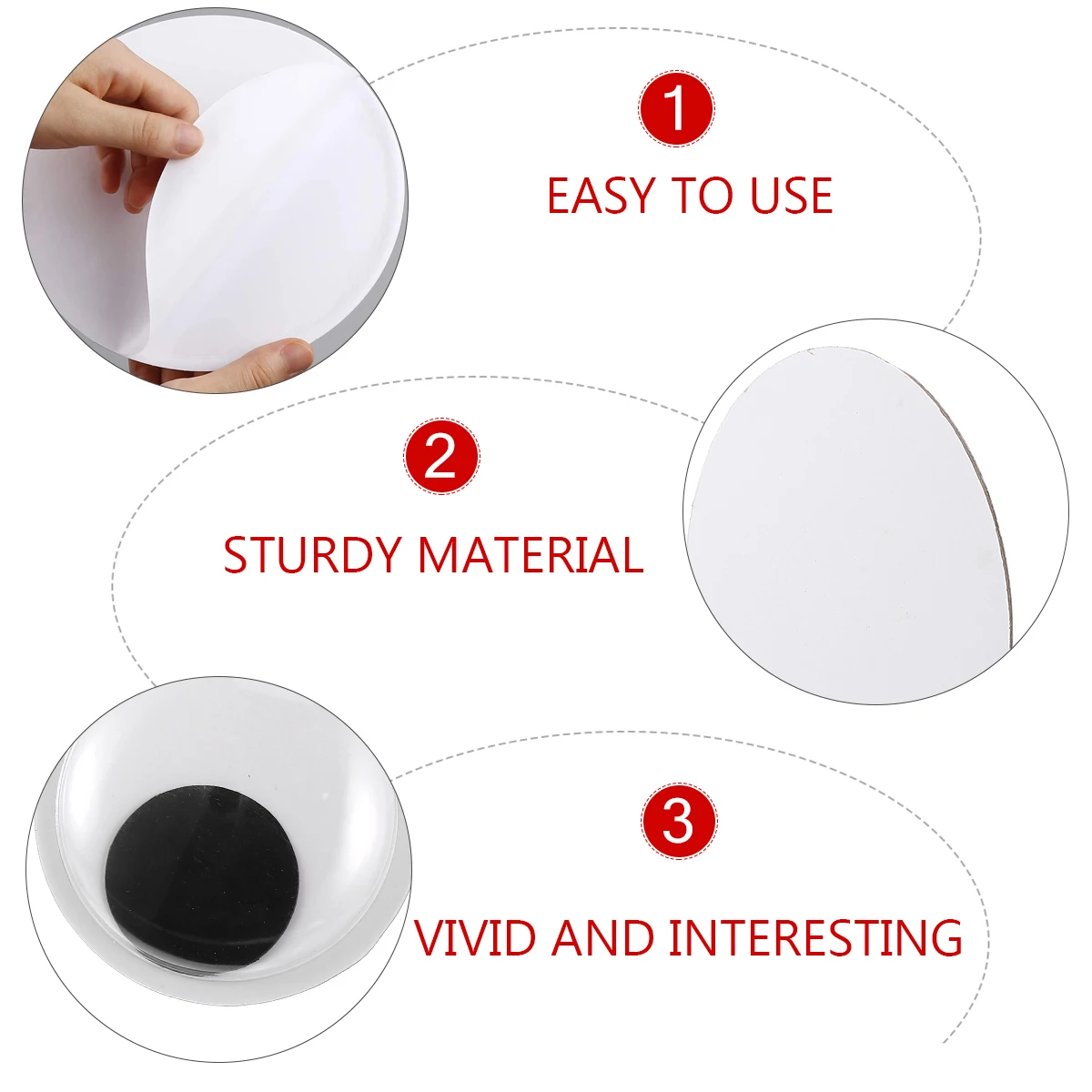 1

EASY TO USE

2

STURDY MATERIAL

3

VIVID AND INTERESTING